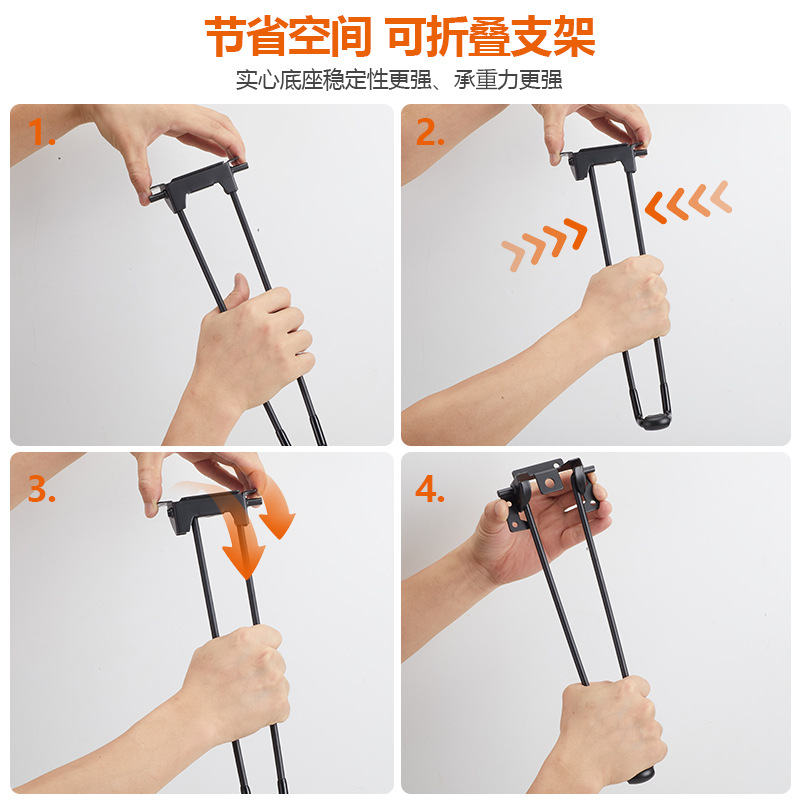 节省空间 可折叠支架

实心底座稳定性更强、承重力更强

1.

2.

3.

4.