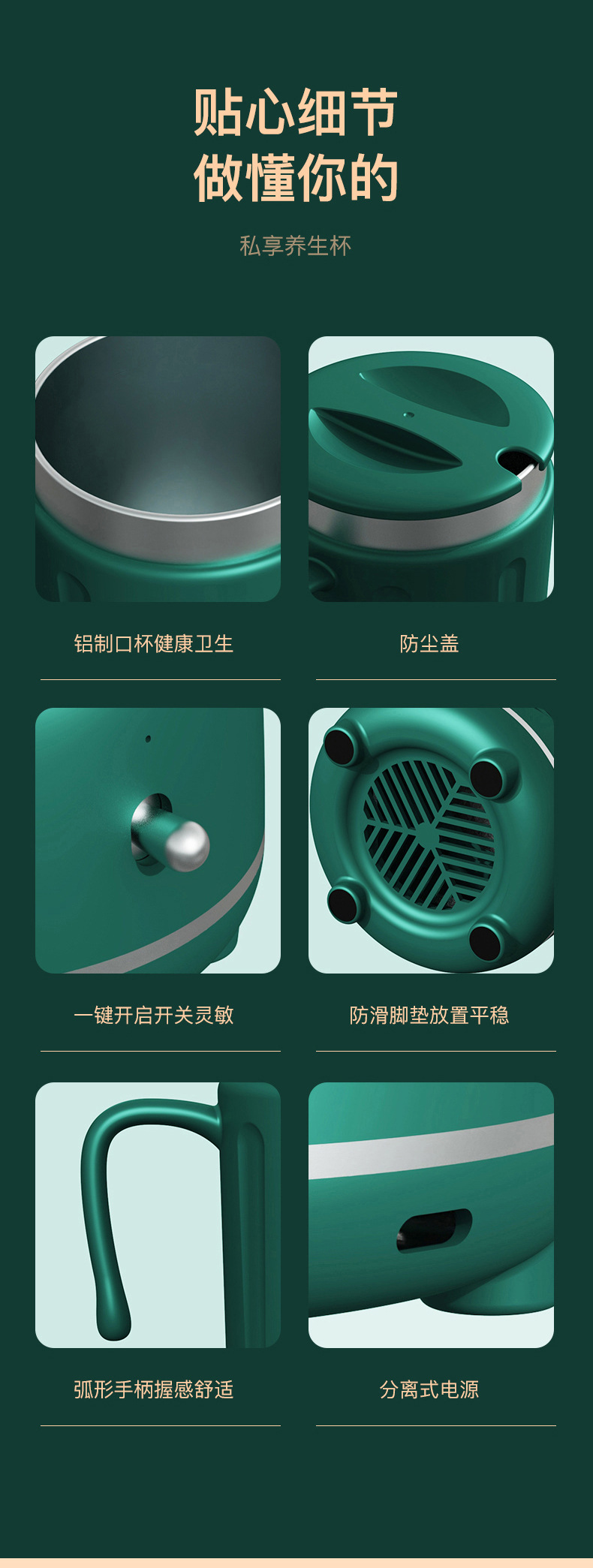 贴心细节
做懂你的

私享养生杯

铝制口杯健康卫生

防尘盖

一键开启开关灵敏

防滑脚垫放置平稳

弧形手柄握感舒适

分离式电源