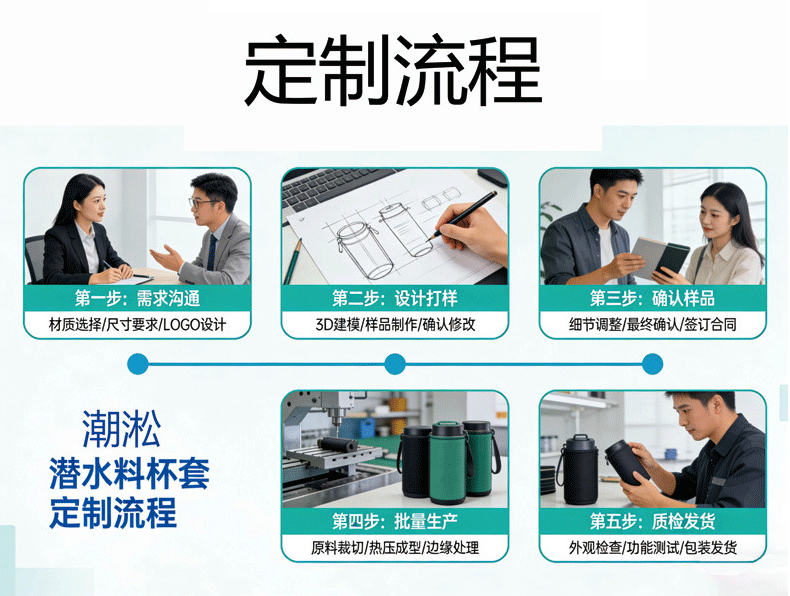 定制流程

第一步：需求沟通
材质选择/尺寸要求/LOGO设计

第二步：设计打样
3D建模/样品制作/确认修改

第三步：确认样品
细节调整/最终确认/签订合同

潮淞
潜水料杯套
定制流程

第四步：批量生产
原料裁切/热压成型/边缘处理

第五步：质检发货
外观检查/功能测试/包装发货