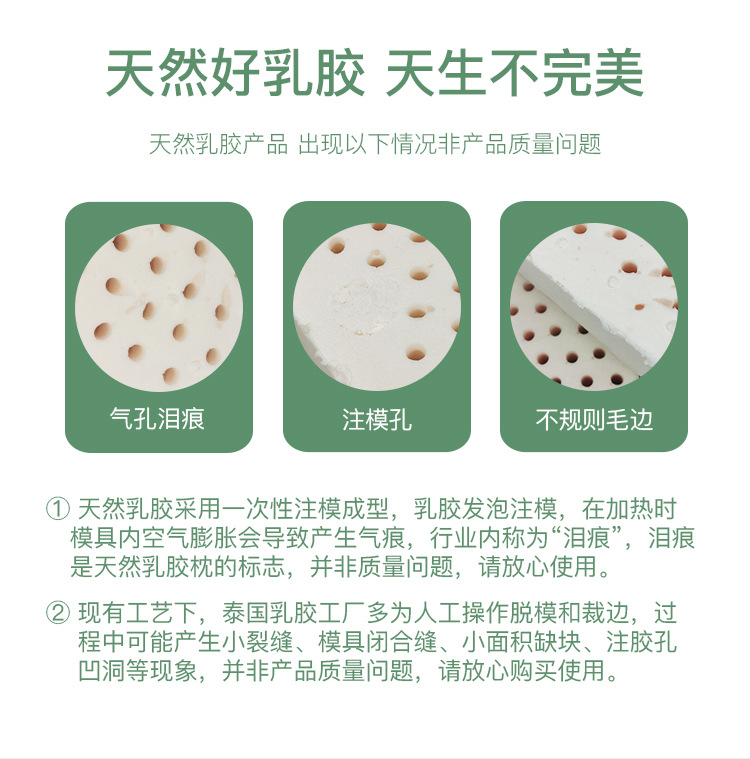 天然好乳胶 天生不完美

天然乳胶产品 出现以下情况非产品质量问题

气孔泪痕

注模孔

不规则毛边

① 天然乳胶采用一次性注模成型，乳胶发泡注模，在加热时模具内空气膨胀会导致产生气痕，行业内称为“泪痕”，泪痕是天然乳胶枕的标志，并非质量问题，请放心使用。

② 现有工艺下，泰国乳胶工厂多为人工操作脱模和裁边，过程中可能产生小裂缝、模具闭合缝、小面积缺块、注胶孔凹洞等现象，并非产品质量问题，请放心购买使用。