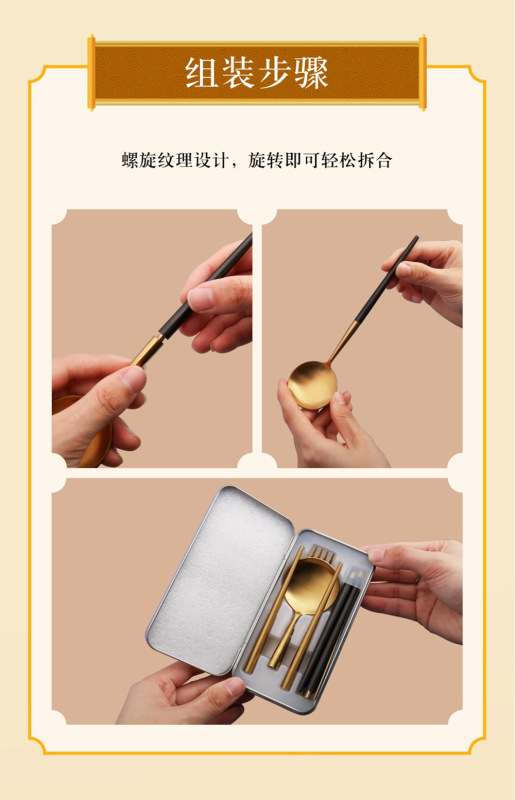 组装步骤

螺旋纹理设计，旋转即可轻松拆合