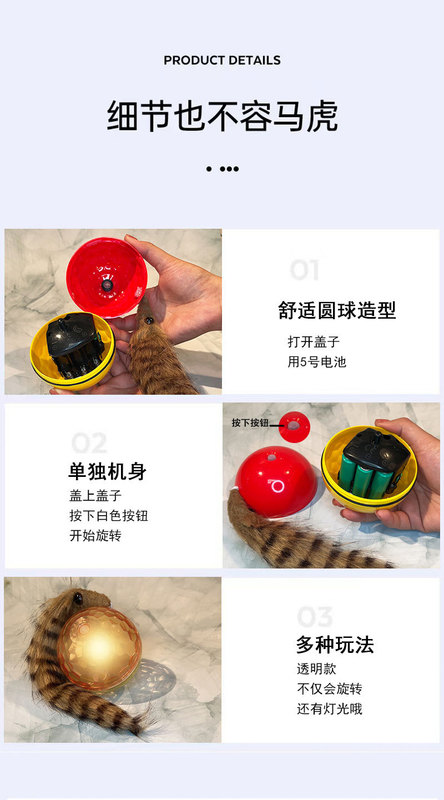 PRODUCT DETAILS

细节也不容马虎

01

舒适圆球造型

打开盖子
用5号电池

02

单独机身

盖上盖子
按下白色按钮
开始旋转

按下按钮

03

多种玩法

透明款
不仅会旋转
还有灯光哦