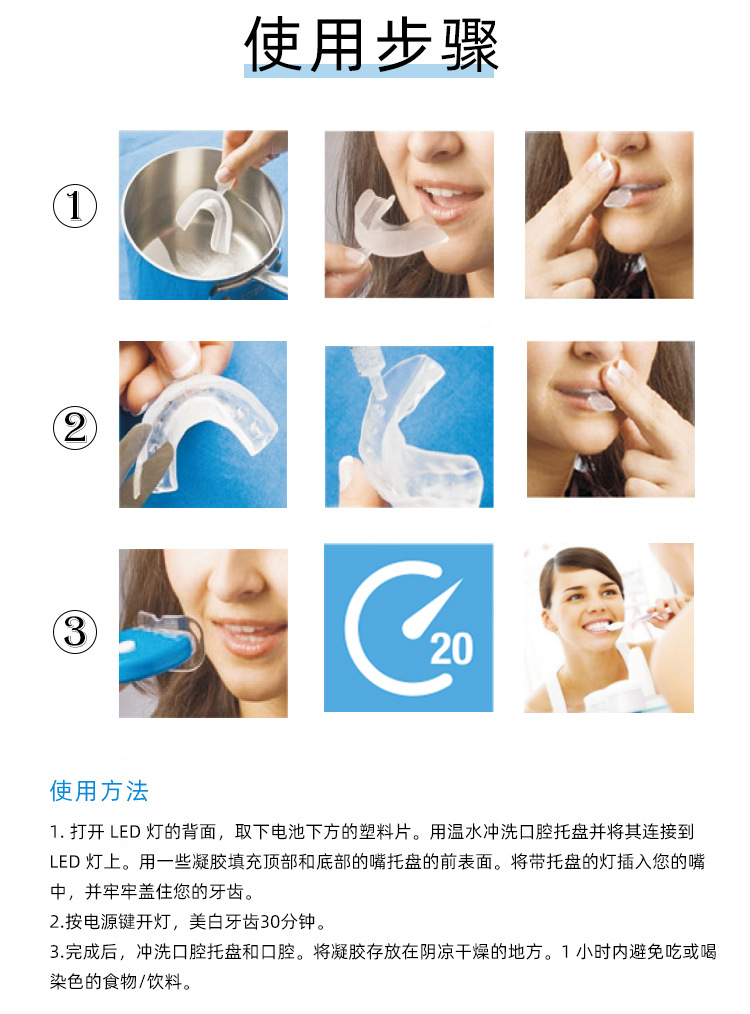 使用步骤

①

②

③

20

使用方法

1. 打开 LED 灯的背面，取下电池下方的塑料片。用温水冲洗口腔托盘并将其连接到 LED 灯上。用一些凝胶填充顶部和底部的嘴托盘的前表面。将带托盘的灯插入您的嘴中，并牢牢盖住您的牙齿。

2.按电源键开灯，美白牙齿30分钟。

3.完成后，冲洗口腔托盘和口腔。将凝胶存放在阴凉干燥的地方。1 小时内避免吃或喝染色的食物/饮料。