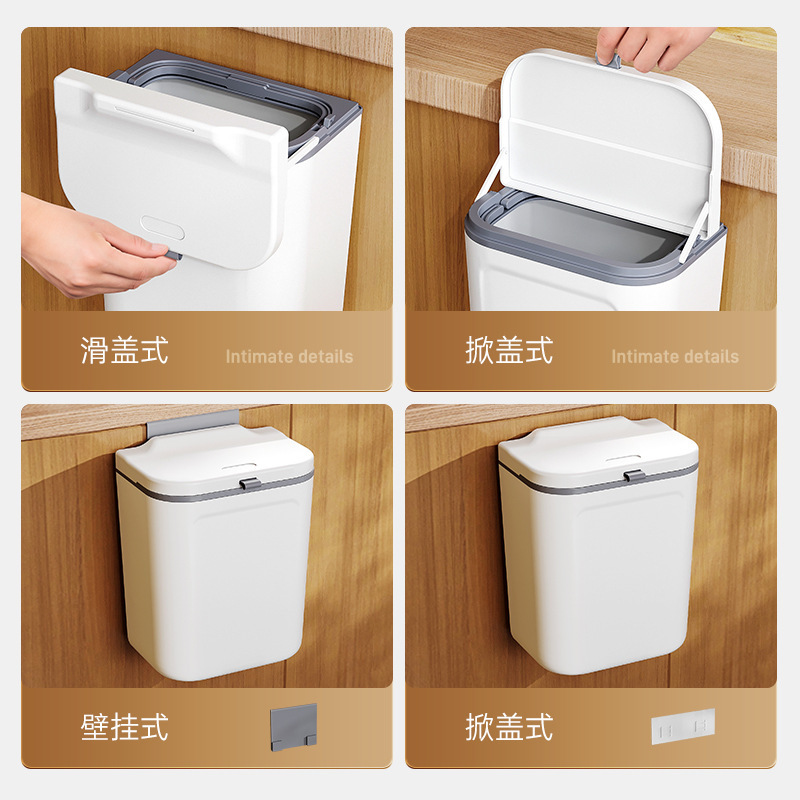 滑盖式 Intimate details

掀盖式 Intimate details

壁挂式

掀盖式