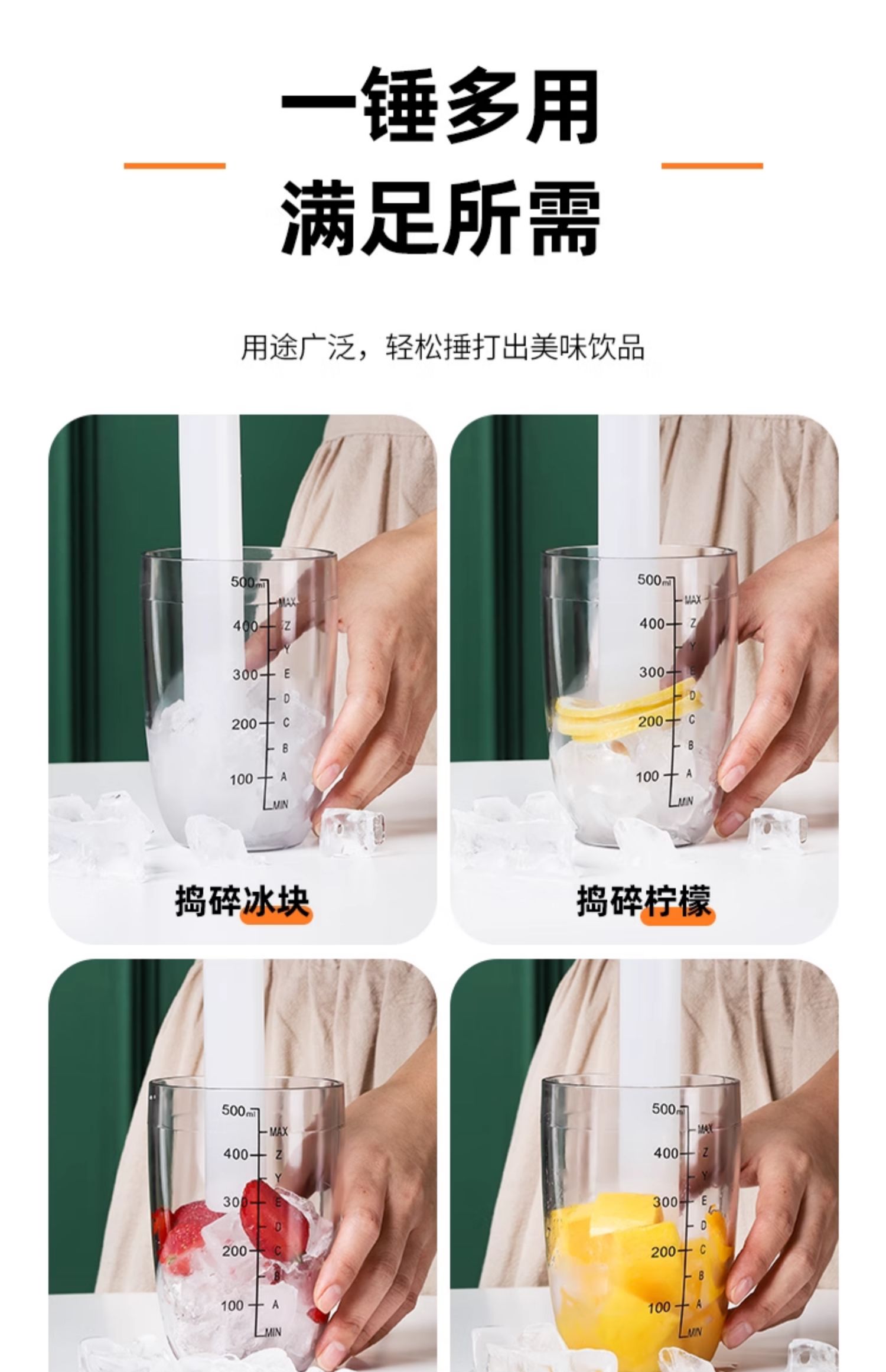 一锤多用

满足所需

用途广泛，轻松捶打出美味饮品

500ml
MAX
400
Z
Y
300
E
D
200
C
B
100
A
MIN

捣碎冰块

500ml
MAX
400
Z
Y
300
E
D
200
C
B
100
A
MIN

捣碎柠檬

500ml
MAX
400
Z
Y
300
E
D
200
C
B
100
A
MIN

500ml
MAX
400
Z
Y
300
E
D
200
C
B
100
A
MIN