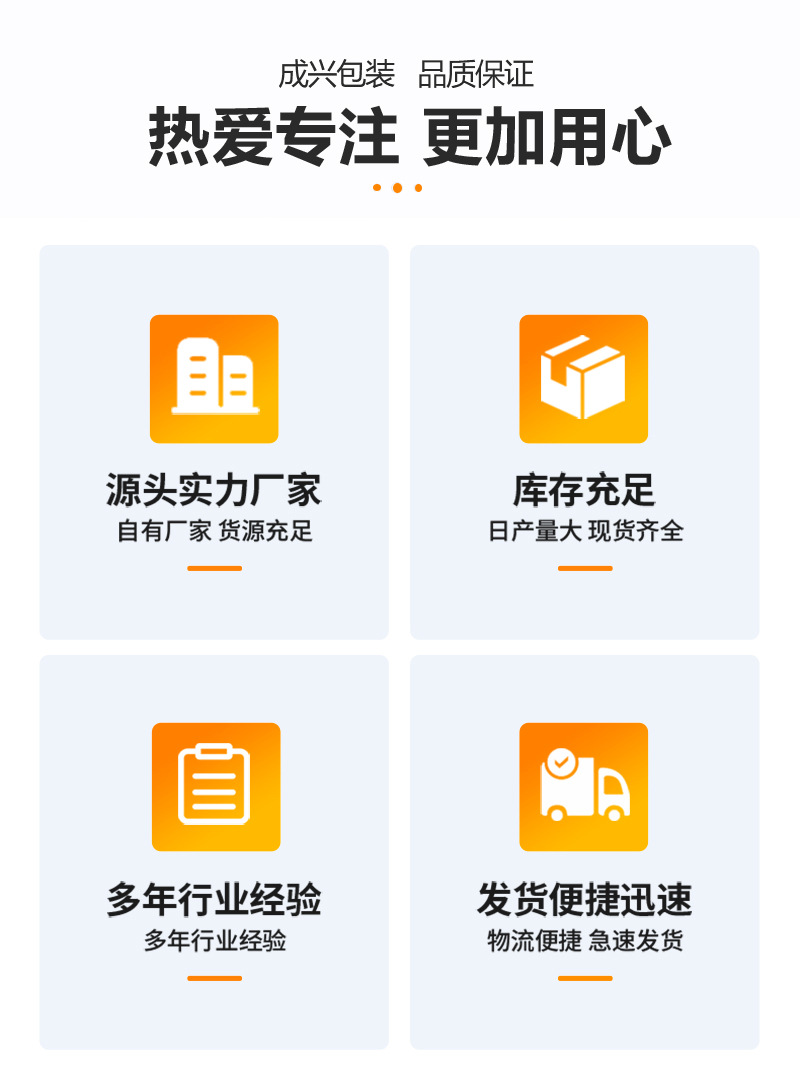 成兴包装 品质保证

热爱专注 更加用心

源头实力厂家

自有厂家 货源充足

库存充足

日产量大 现货齐全

多年行业经验

多年行业经验

发货便捷迅速

物流便捷 急速发货