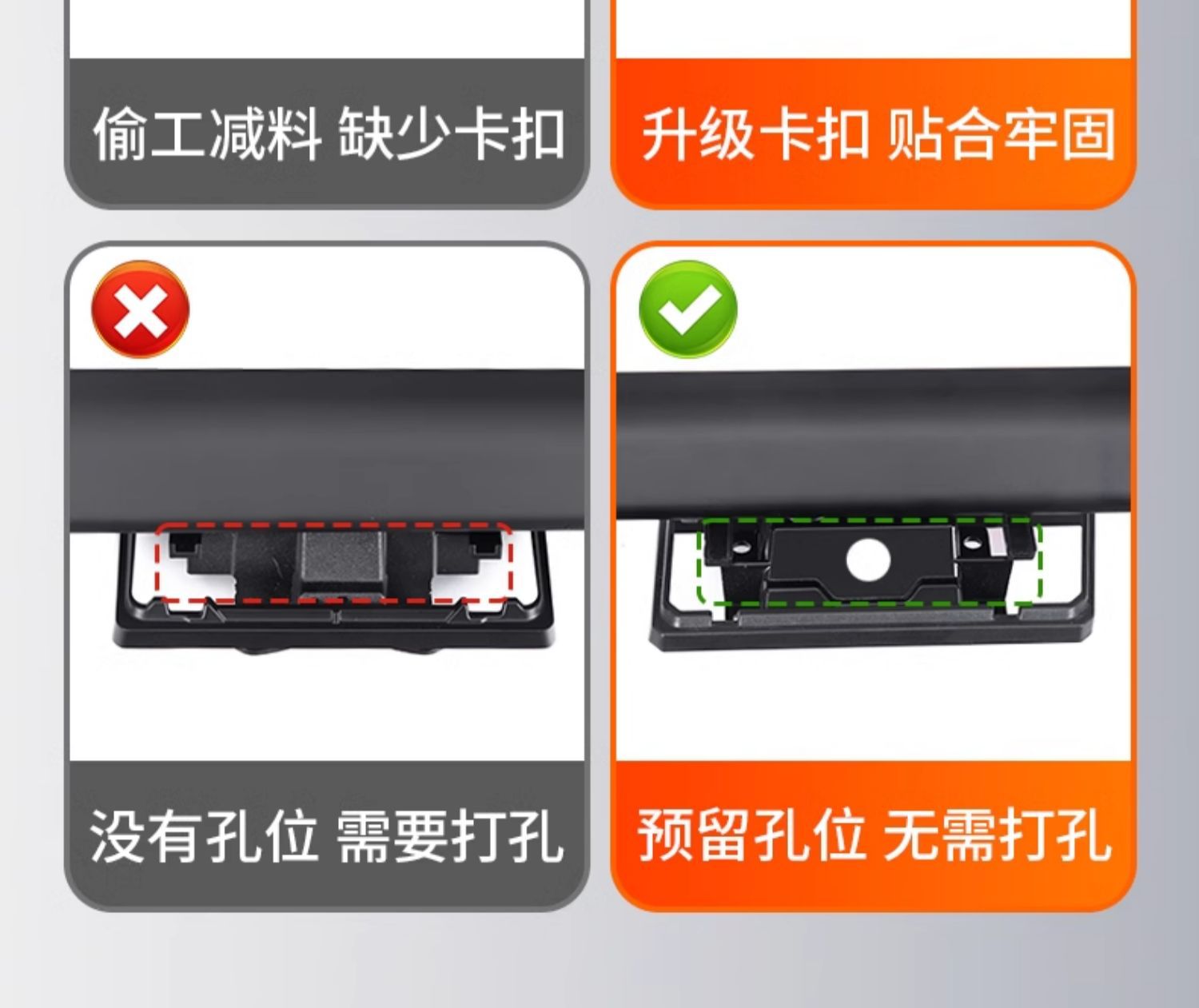 偷工减料 缺少卡扣

升级卡扣 贴合牢固

没有孔位 需要打孔

预留孔位 无需打孔