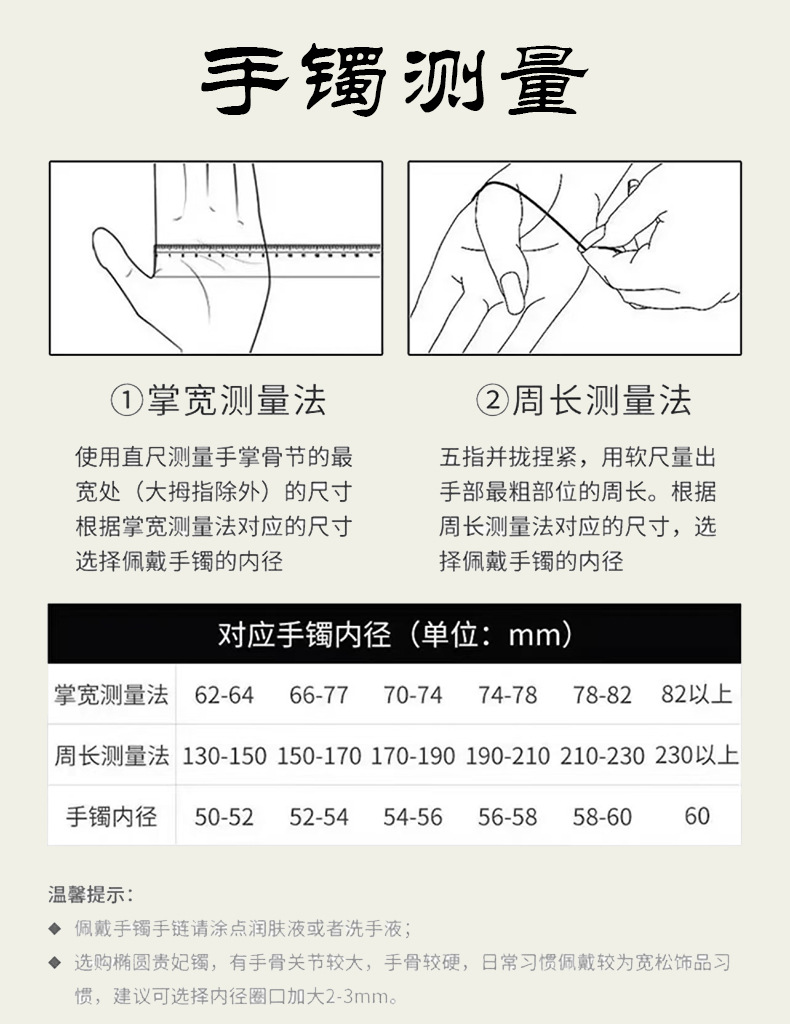 手镯测量

①掌宽测量法

使用直尺测量手掌骨节的最宽处（大拇指除外）的尺寸根据掌宽测量法对应的尺寸选择佩戴手镯的内径

②周长测量法

五指并拢捏紧，用软尺量出手部最粗部位的周长。根据周长测量法对应的尺寸，选择佩戴手镯的内径

对应手镯内径（单位：mm）

| 掌宽测量法 | 62-64 | 66-77 | 70-74 | 74-78 | 78-82 | 82以上 |
|---|---|---|---|---|---|---|
| 周长测量法 | 130-150 | 150-170 | 170-190 | 190-210 | 210-230 | 230以上 |
| 手镯内径 | 50-52 | 52-54 | 54-56 | 56-58 | 58-60 | 60 |

温馨提示：
◆ 佩戴手镯手链请涂点润肤液或者洗手液；
◆ 选购椭圆贵妃镯，有手骨关节较大，手骨较硬，日常习惯佩戴较为宽松饰品习惯，建议可选择内径圈口加大2-3mm。