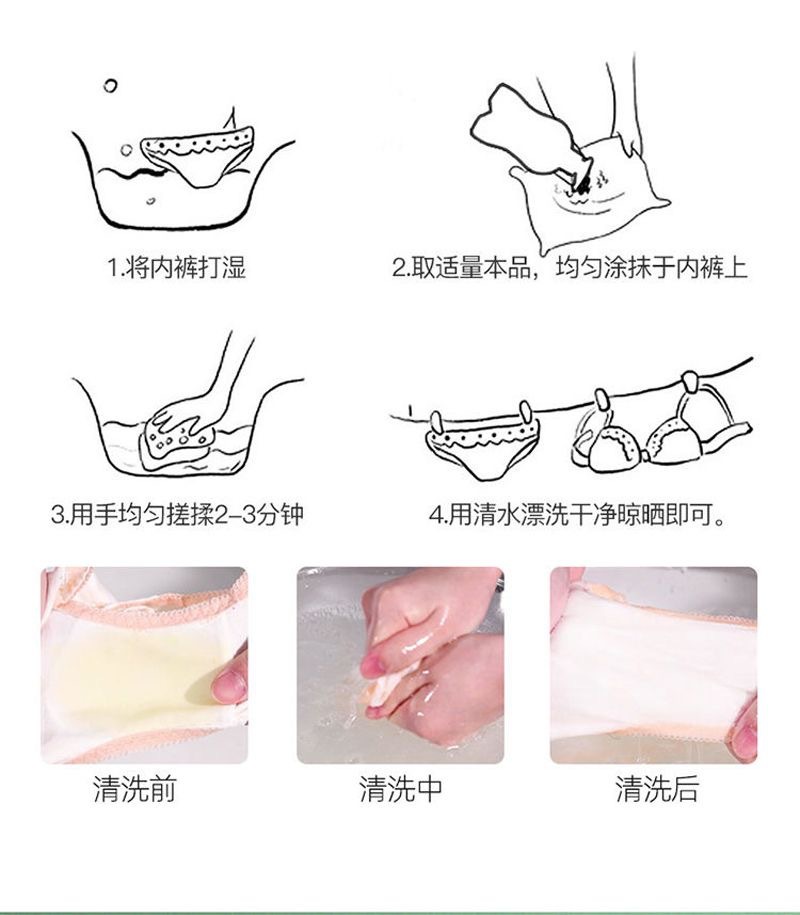 1.将内裤打湿

2.取适量本品，均匀涂抹于内裤上

3.用手均匀搓揉2–3分钟

4.用清水漂洗干净晾晒即可。

清洗前

清洗中

清洗后