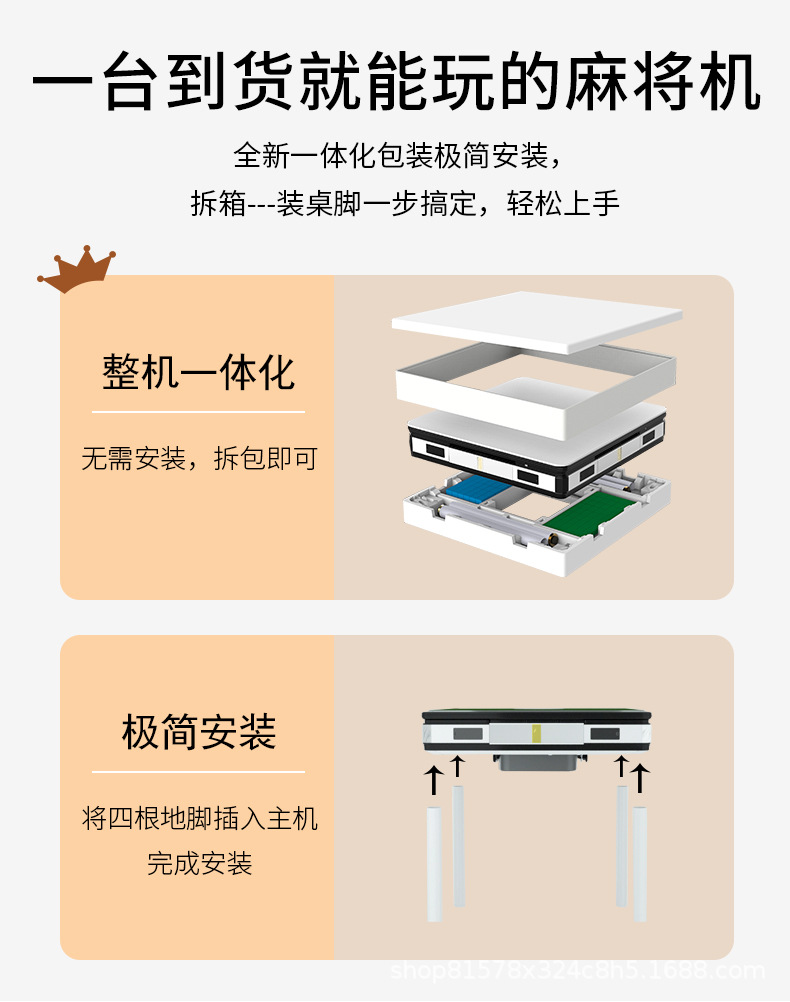 一台到货就能玩的麻将机

全新一体化包装极简安装，
拆箱---装桌脚一步搞定，轻松上手

整机一体化

无需安装，拆包即可

极简安装

将四根地脚插入主机
完成安装

shop81578x324c8h5.1688.com