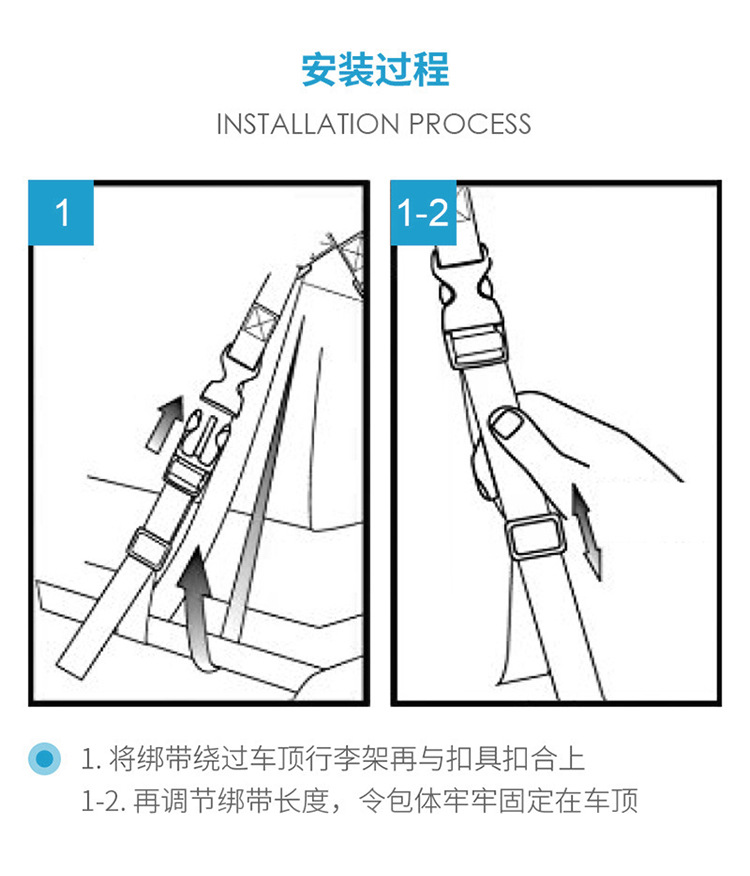 安装过程

INSTALLATION PROCESS

1

1-2

1. 将绑带绕过车顶行李架再与扣具扣合上
1-2. 再调节绑带长度，令包体牢牢固定在车顶