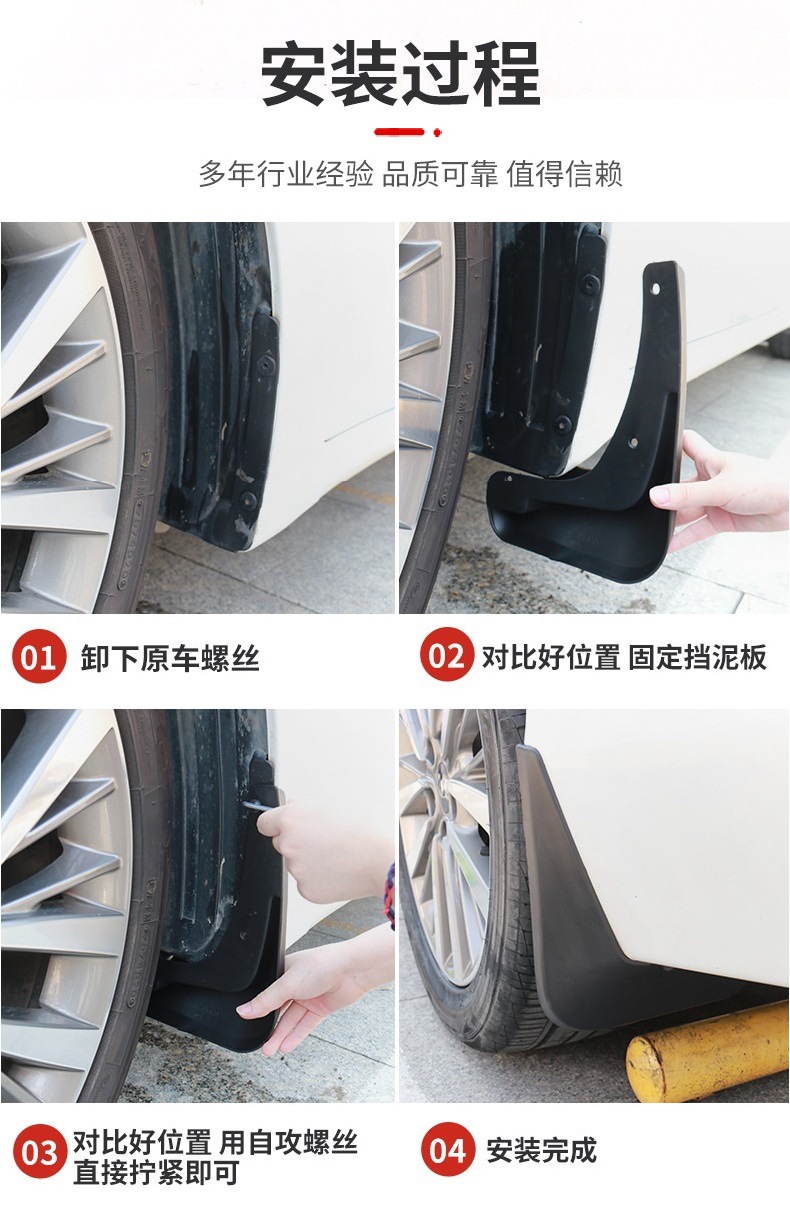 安装过程

多年行业经验 品质可靠 值得信赖

01 卸下原车螺丝

02 对比好位置 固定挡泥板

03 对比好位置 用自攻螺丝直接拧紧即可

04 安装完成