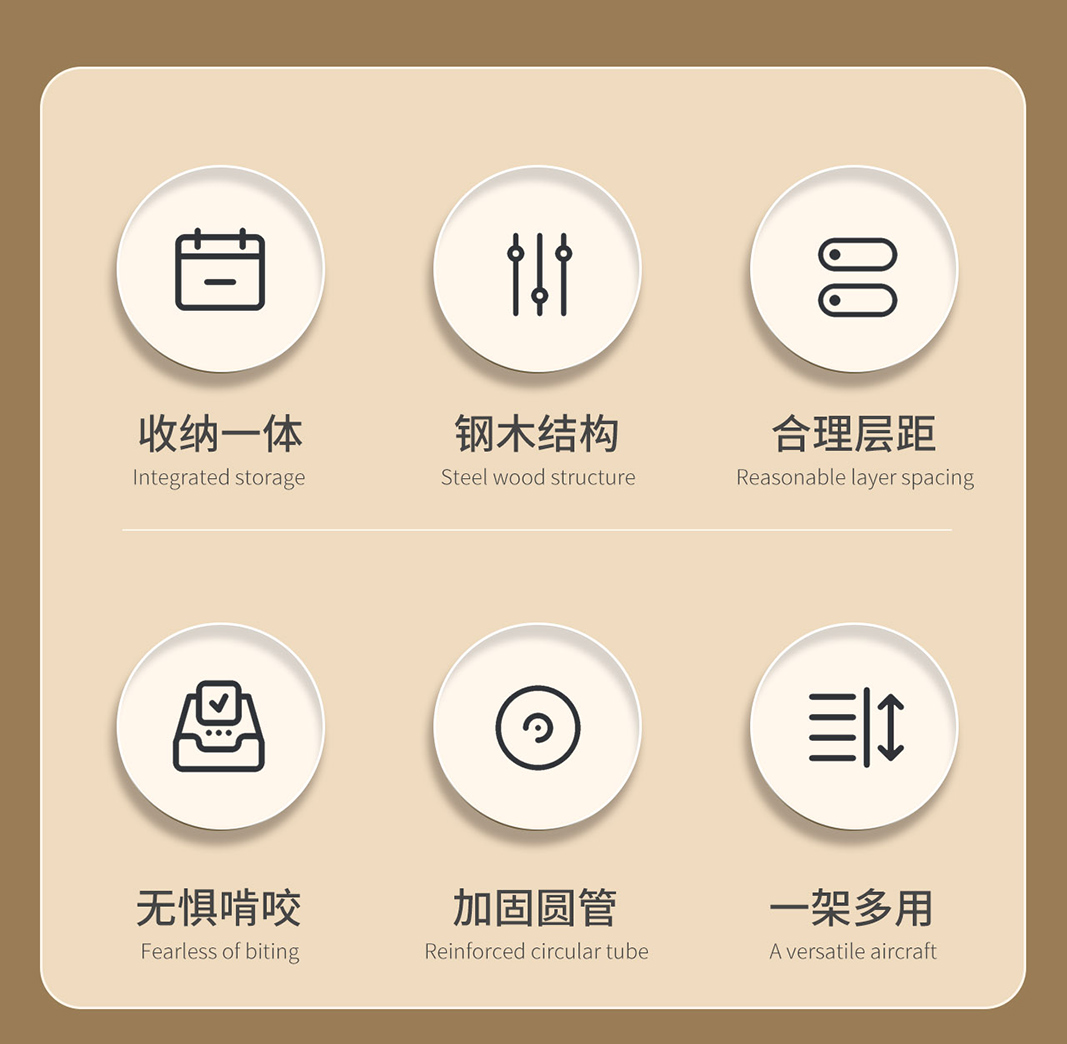 收纳一体
Integrated storage

钢木结构
Steel wood structure

合理层距
Reasonable layer spacing

无惧啃咬
Fearless of biting

加固圆管
Reinforced circular tube

一架多用
A versatile aircraft