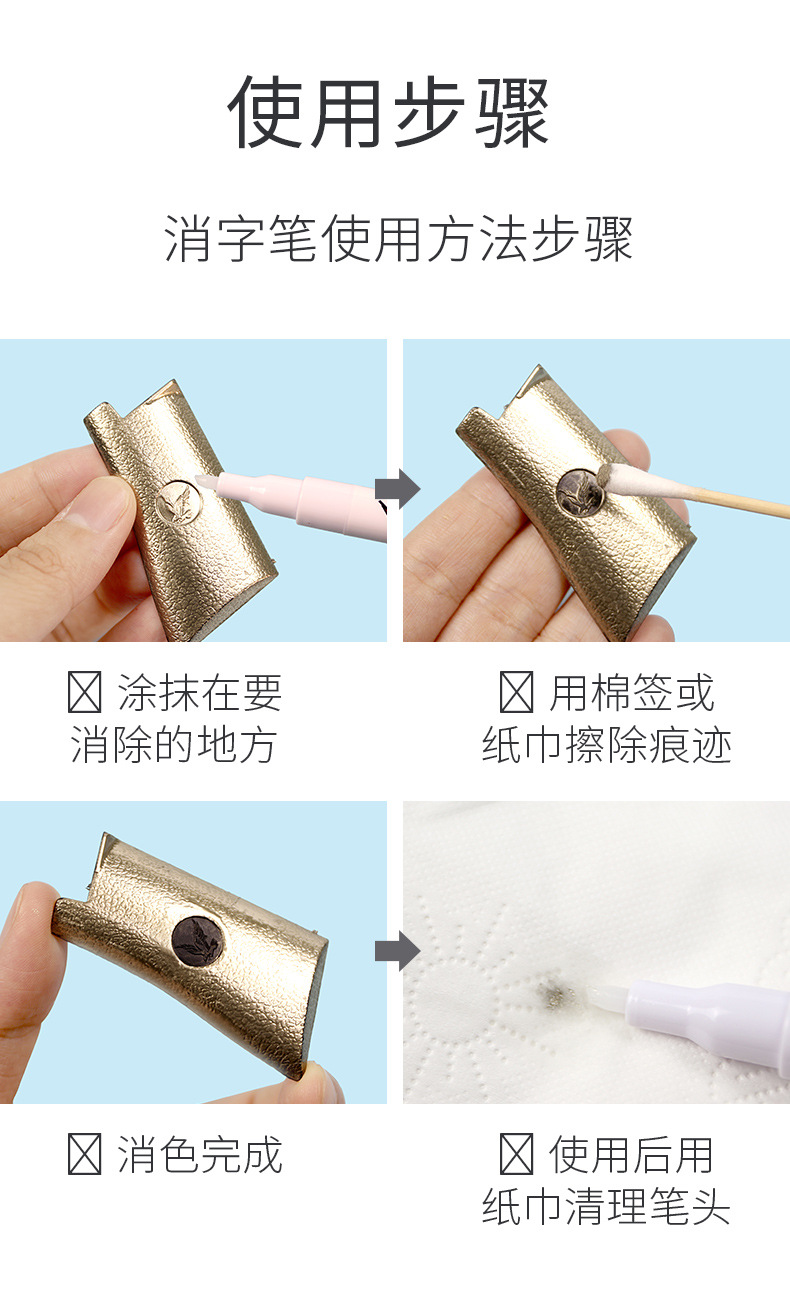 使用步骤

消字笔使用方法步骤

☒ 涂抹在要消除的地方

☒ 用棉签或纸巾擦除痕迹

☒ 消色完成

☒ 使用后用纸巾清理笔头