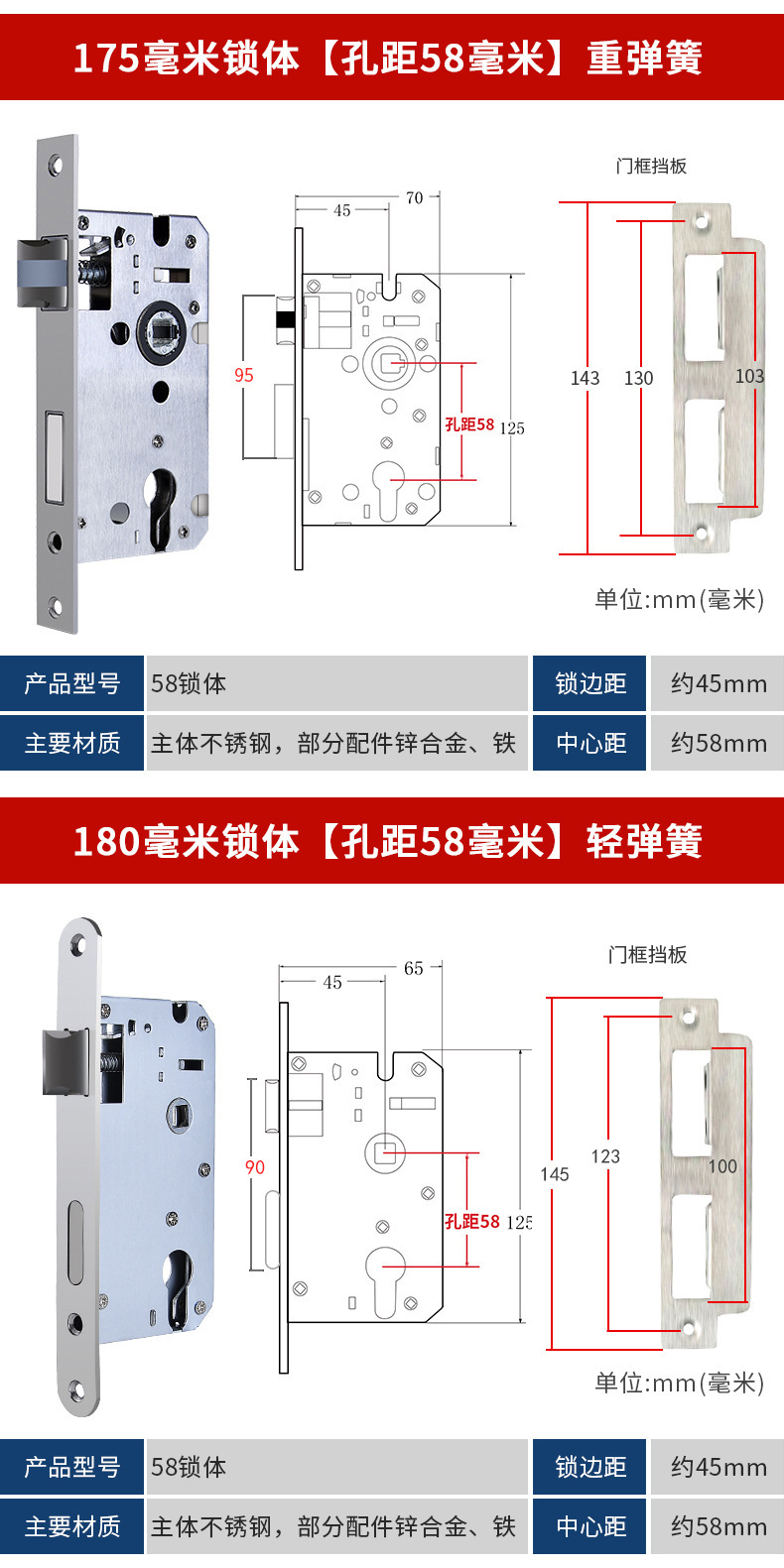 175毫米锁体【孔距58毫米】重弹簧

45

70

95

孔距58

125

门框挡板

143

130

103

单位:mm(毫米)

| 产品型号 | 58锁体 | 锁边距 | 约45mm |
|---|---|---|---|
| 主要材质 | 主体不锈钢，部分配件锌合金、铁 | 中心距 | 约58mm |

180毫米锁体【孔距58毫米】轻弹簧

45

65

90

孔距58

125

门框挡板

145

123

100

单位:mm(毫米)

| 产品型号 | 58锁体 | 锁边距 | 约45mm |
|---|---|---|---|
| 主要材质 | 主体不锈钢，部分配件锌合金、铁 | 中心距 | 约58mm |