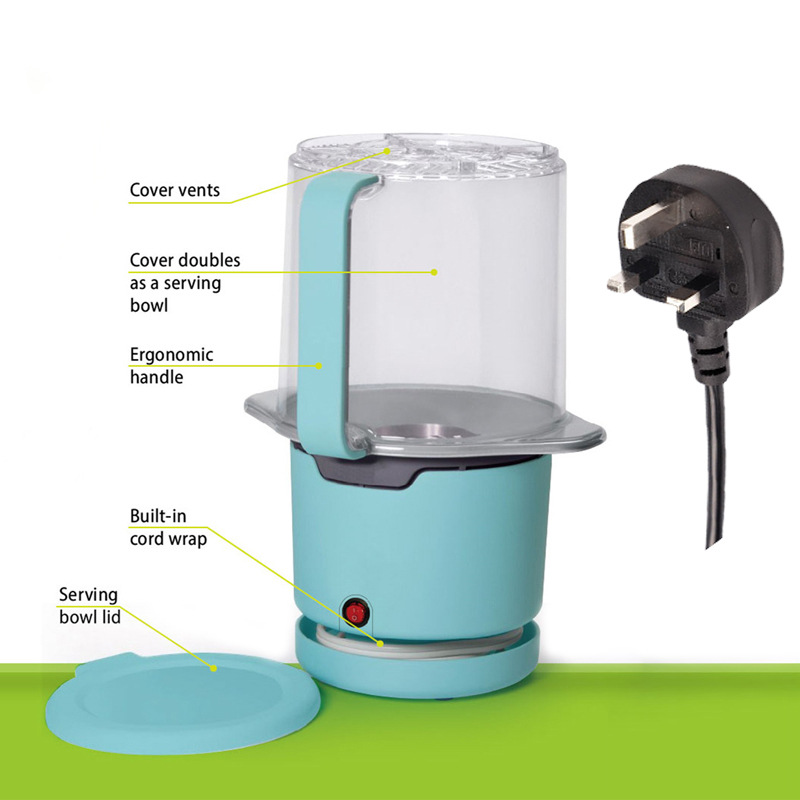 Cover vents

Cover doubles as a serving bowl

Ergonomic handle

Built-in cord wrap

Serving bowl lid