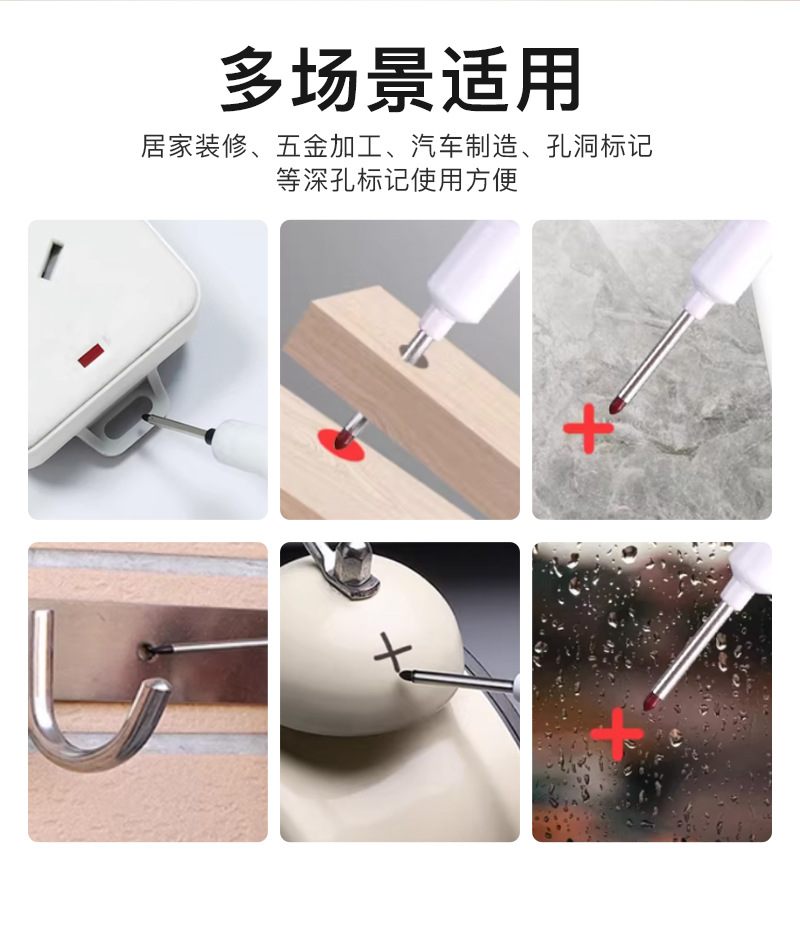 多场景适用

居家装修、五金加工、汽车制造、孔洞标记等深孔标记使用方便