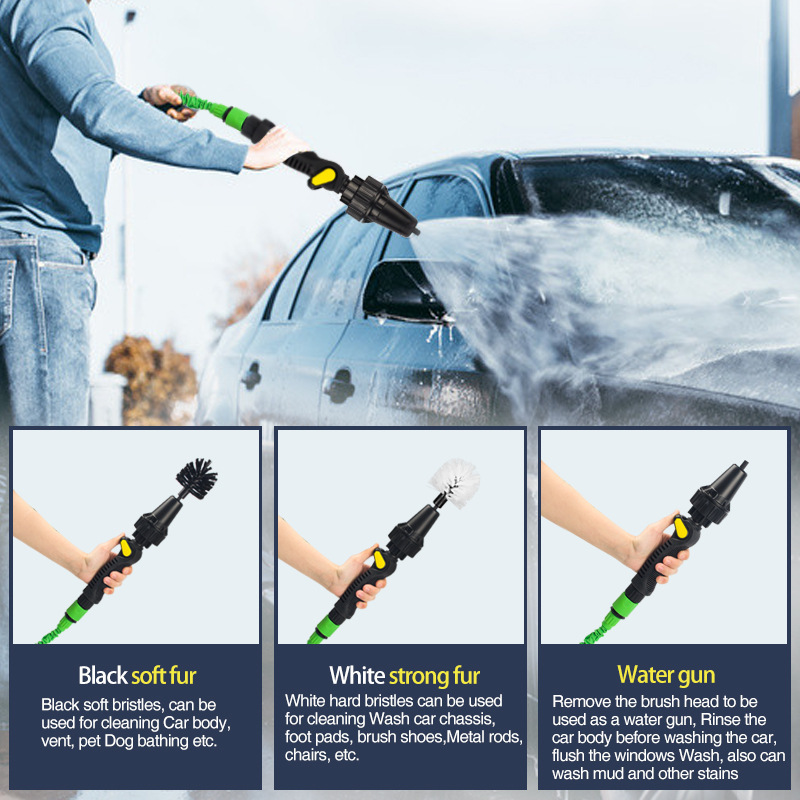 Black soft fur

Black soft bristles, can be used for cleaning Car body, vent, pet Dog bathing etc.

White strong fur

White hard bristles can be used for cleaning Wash car chassis, foot pads, brush shoes,Metal rods, chairs, etc.

Water gun

Remove the brush head to be used as a water gun, Rinse the car body before washing the car, flush the windows Wash, also can wash mud and other stains