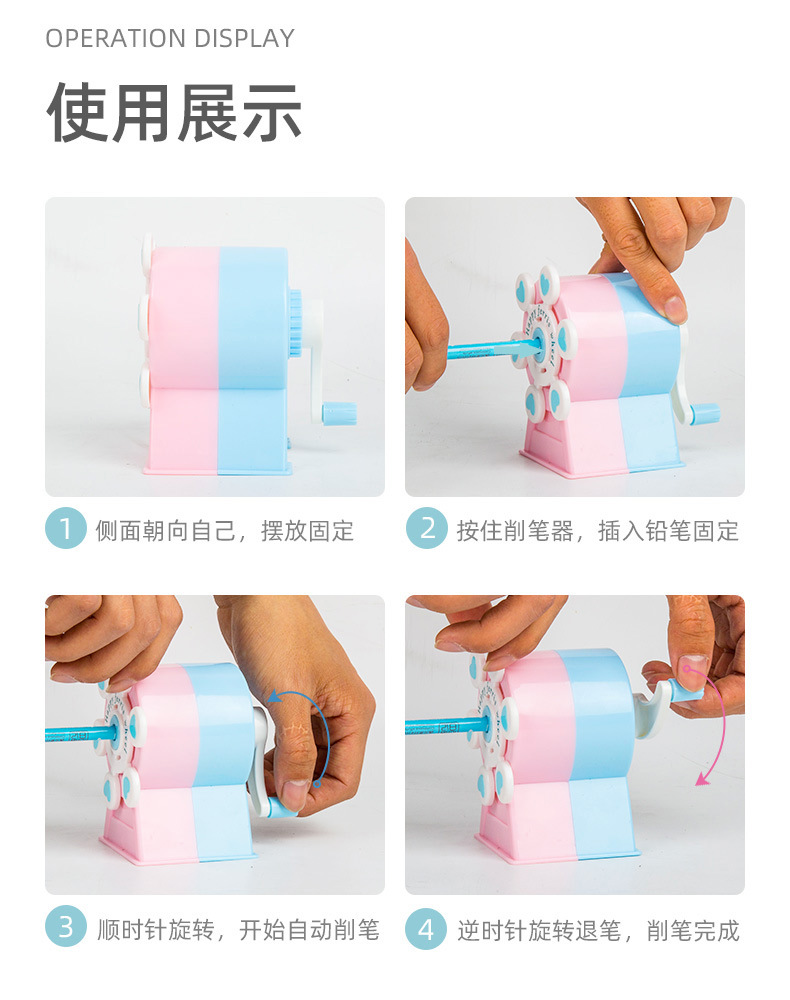 OPERATION DISPLAY

使用展示

1 侧面朝向自己，摆放固定

2 按住削笔器，插入铅笔固定

3 顺时针旋转，开始自动削笔

4 逆时针旋转退笔，削笔完成