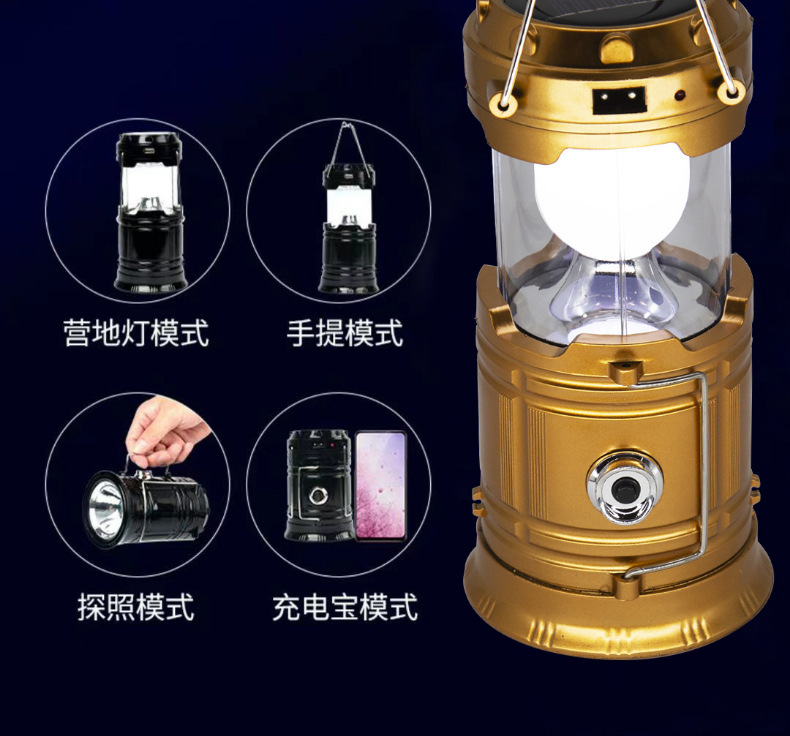 营地灯模式

手提模式

探照模式

充电宝模式