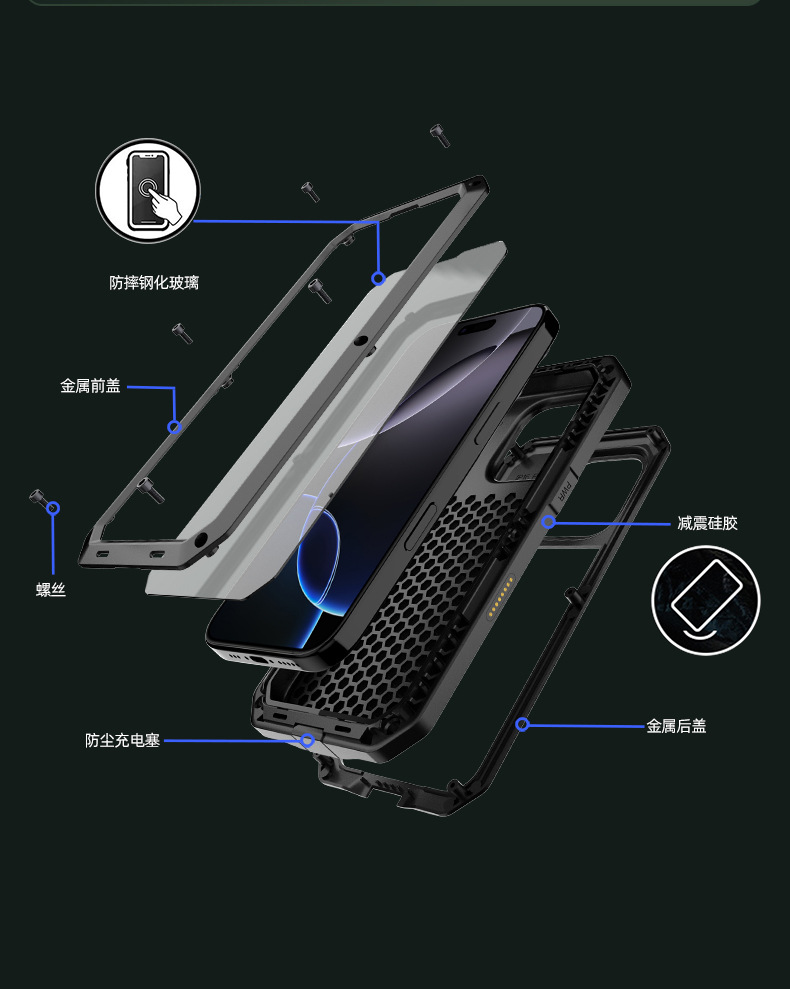 防摔钢化玻璃

金属前盖

螺丝

减震硅胶

金属后盖

防尘充电塞