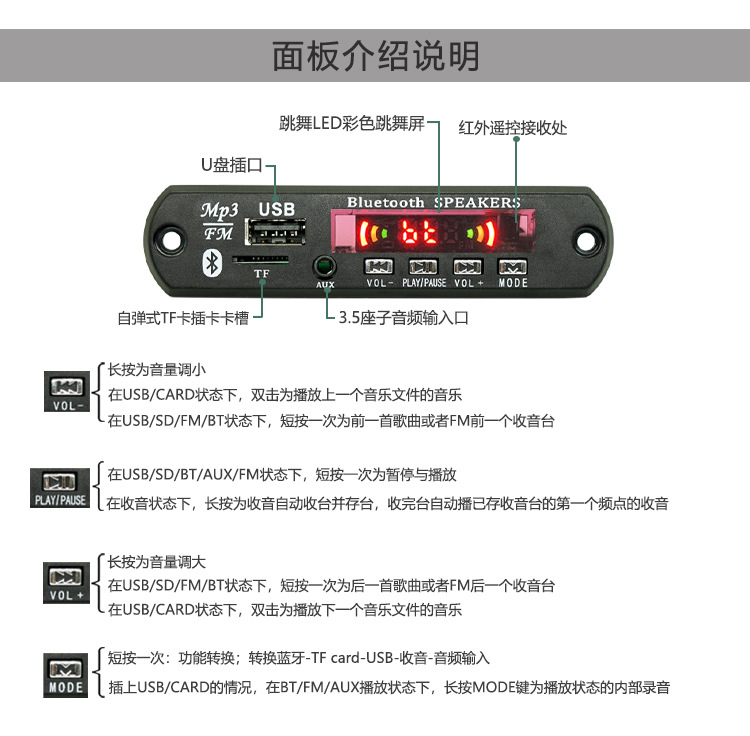 面板介绍说明

跳舞LED彩色跳舞屏

红外遥控接收处

U盘插口

Mp3
FM

USB

Bluetooth SPEAKERS

bt

TF

AUX

VOL-

PLAY/PAUSE

VOL+

MODE

自弹式TF卡插卡卡槽

3.5座子音频输入口

VOL-

长按为音量调小
在USB/CARD状态下，双击为播放上一个音乐文件的音乐
在USB/SD/FM/BT状态下，短按一次为前一首歌曲或者FM前一个收音台

PLAY/PAUSE

在USB/SD/BT/AUX/FM状态下，短按一次为暂停与播放
在收音状态下，长按为收音自动收台并存台，收完台自动播已存收音台的第一个频点的收音

VOL+

长按为音量调大
在USB/SD/FM/BT状态下，短按一次为后一首歌曲或者FM后一个收音台
在USB/CARD状态下，双击为播放下一个音乐文件的音乐

MODE

短按一次：功能转换；转换蓝牙-TF card-USB-收音-音频输入
插上USB/CARD的情况，在BT/FM/AUX播放状态下，长按MODE键为播放状态的内部录音