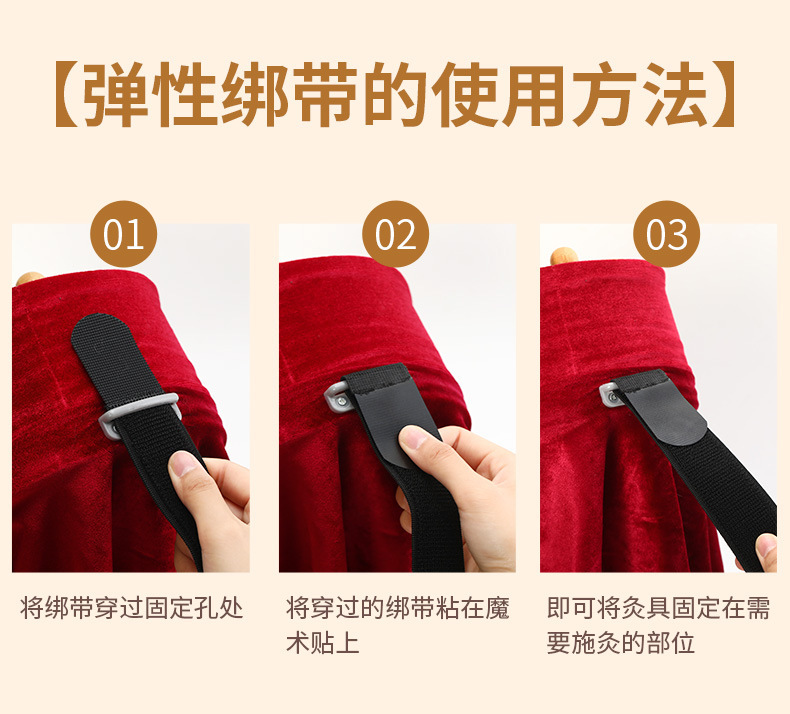 【弹性绑带的使用方法】

01

将绑带穿过固定孔处

02

将穿过的绑带粘在魔术贴上

03

即可将灸具固定在需要施灸的部位