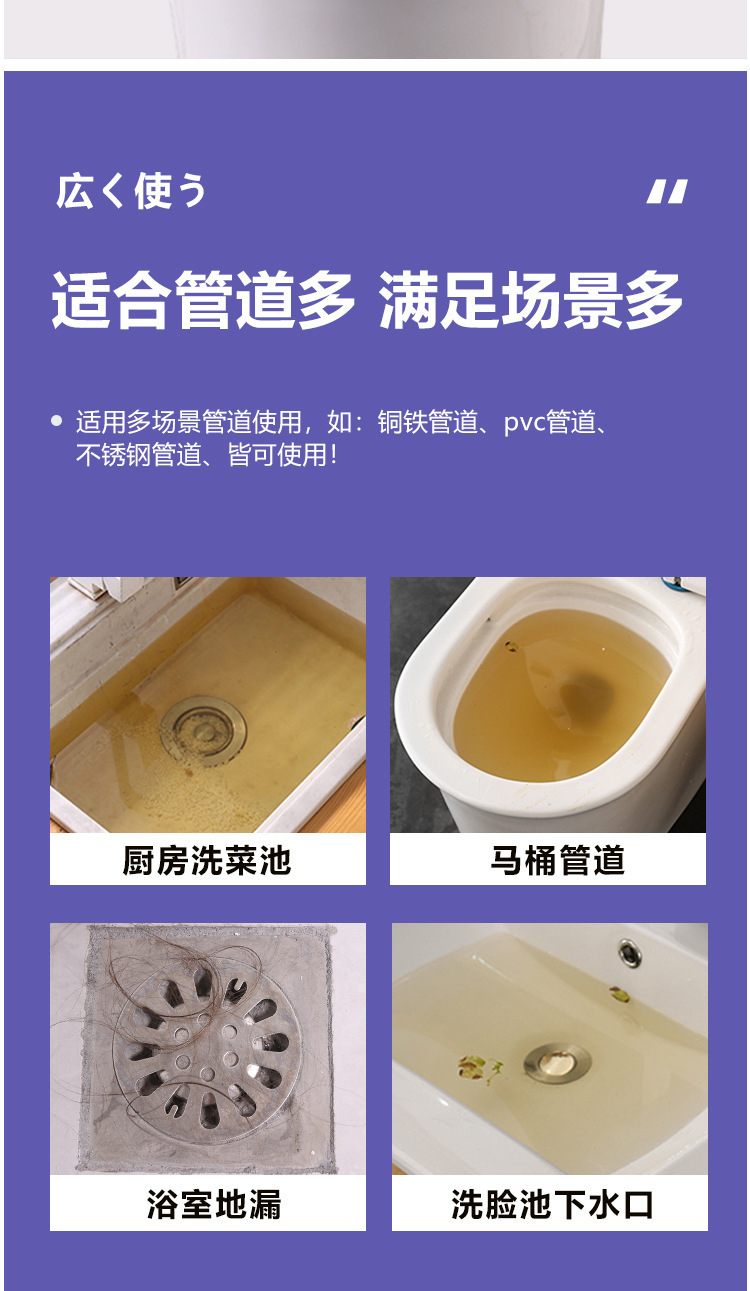 広く使う

"

适合管道多 满足场景多

适用多场景管道使用，如：铜铁管道、pvc管道、不锈钢管道、皆可使用！

厨房洗菜池

马桶管道

浴室地漏

洗脸池下水口