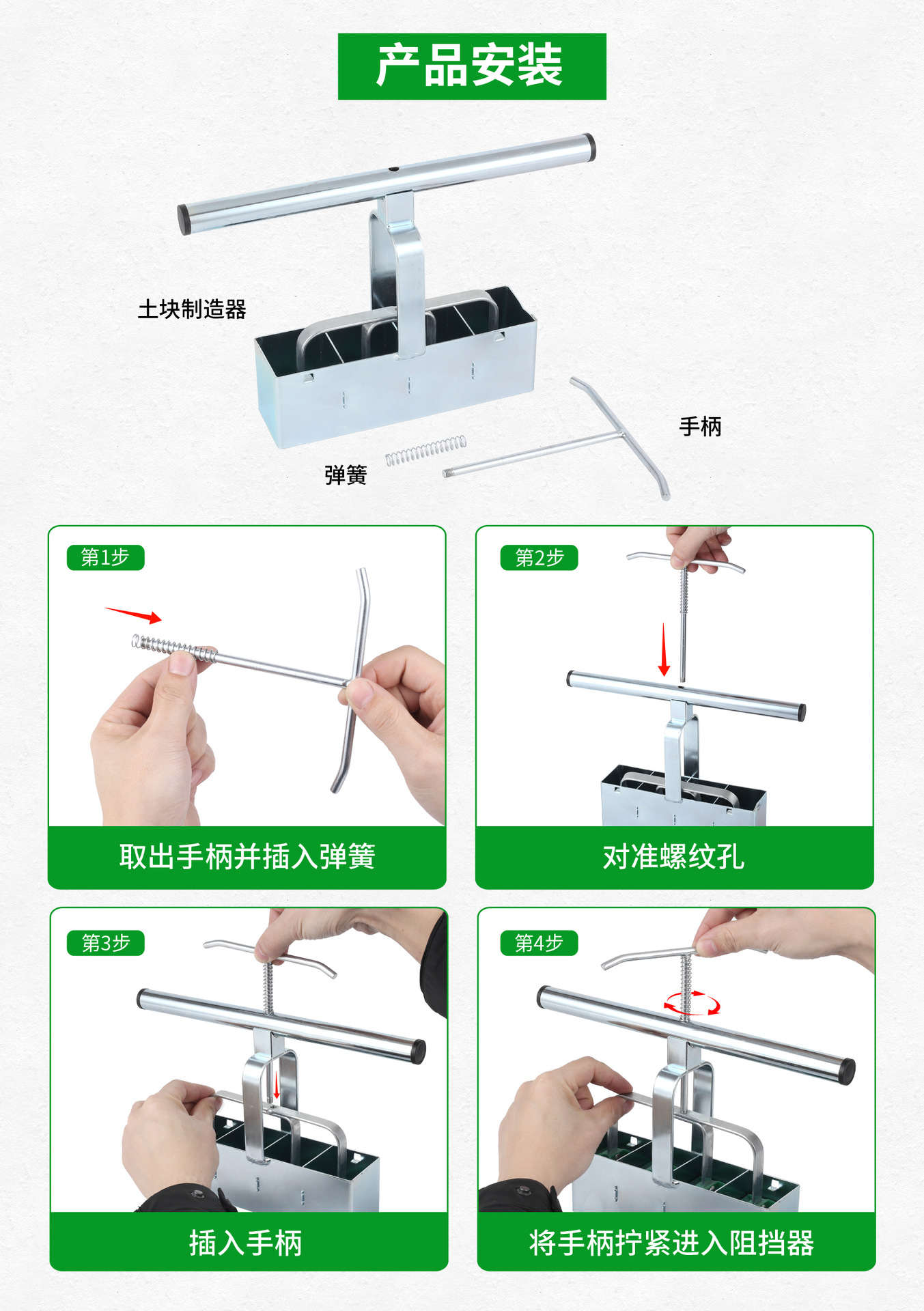 产品安装

土块制造器

手柄

弹簧

第1步

取出手柄并插入弹簧

第2步

对准螺纹孔

第3步

插入手柄

第4步

将手柄拧紧进入阻挡器