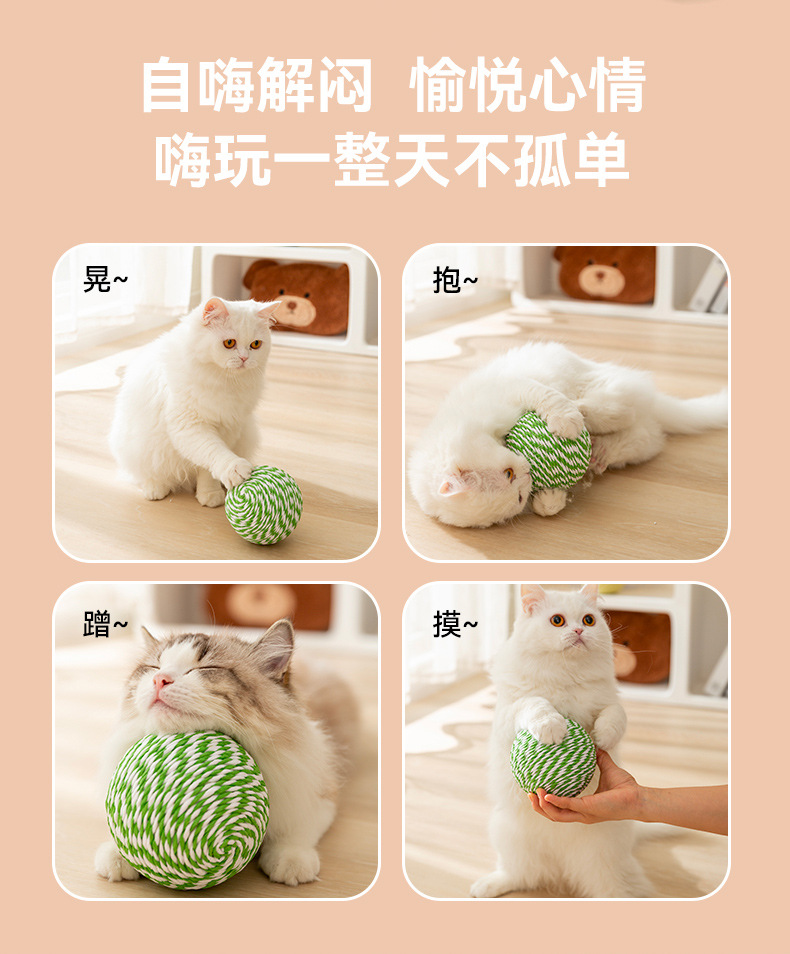 自嗨解闷 愉悦心情
嗨玩一整天不孤单

晃~

抱~

蹭~

摸~