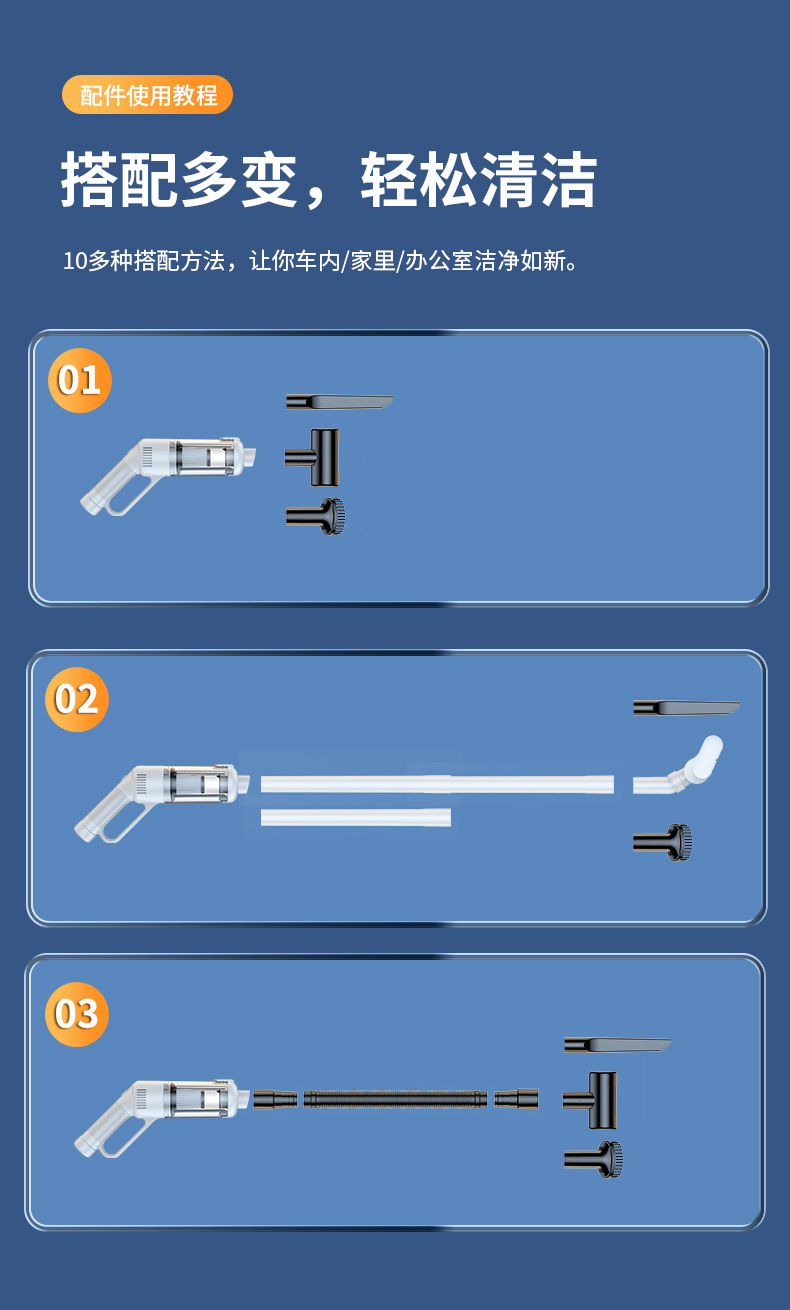 配件使用教程

搭配多变，轻松清洁

10多种搭配方法，让你车内/家里/办公室洁净如新。

01

02

03