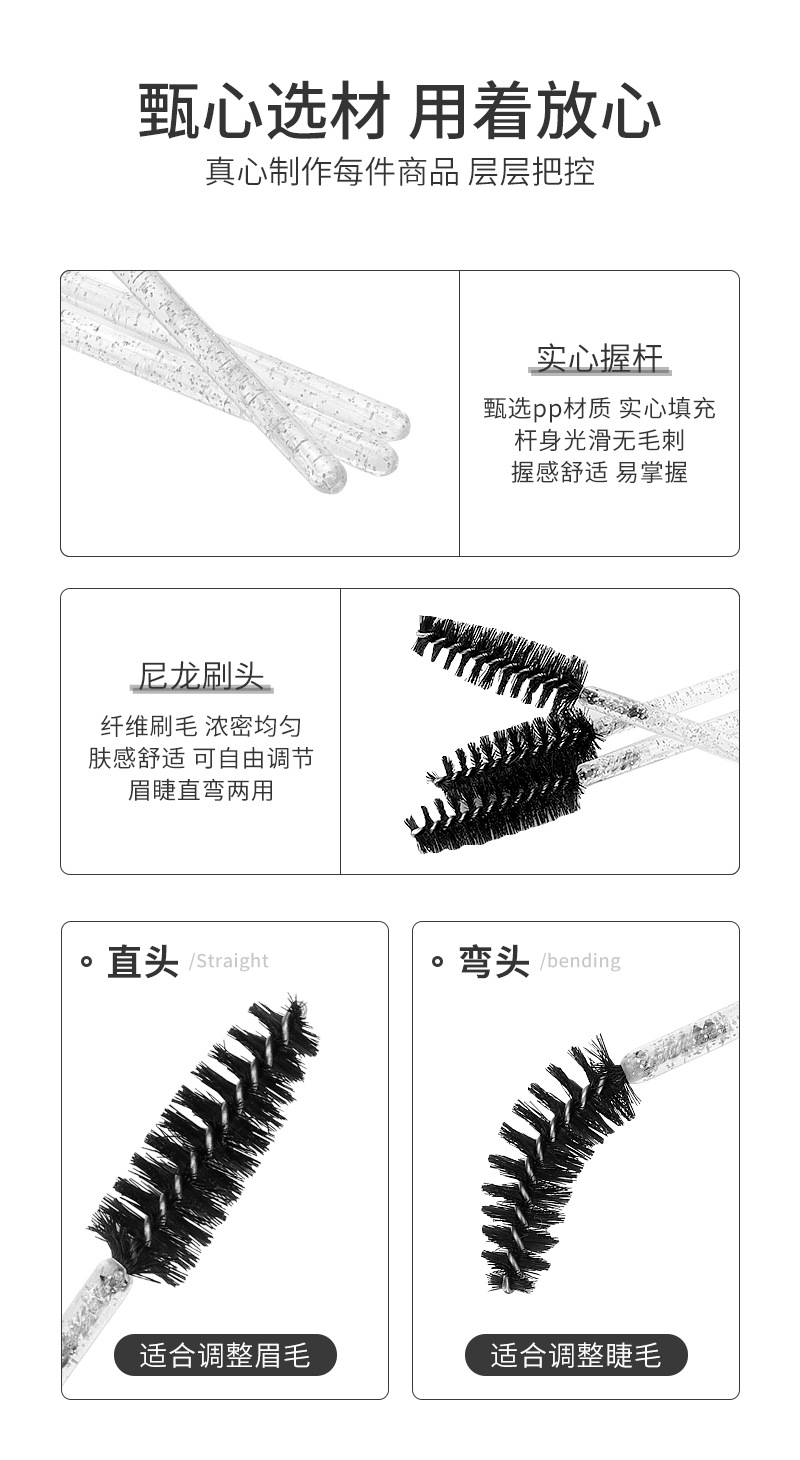 甄心选材 用着放心
真心制作每件商品 层层把控

实心握杆
甄选pp材质 实心填充
杆身光滑无毛刺
握感舒适 易掌握

尼龙刷头
纤维刷毛 浓密均匀
肤感舒适 可自由调节
眉睫直弯两用

直头 /Straight
适合调整眉毛

弯头 /bending
适合调整睫毛