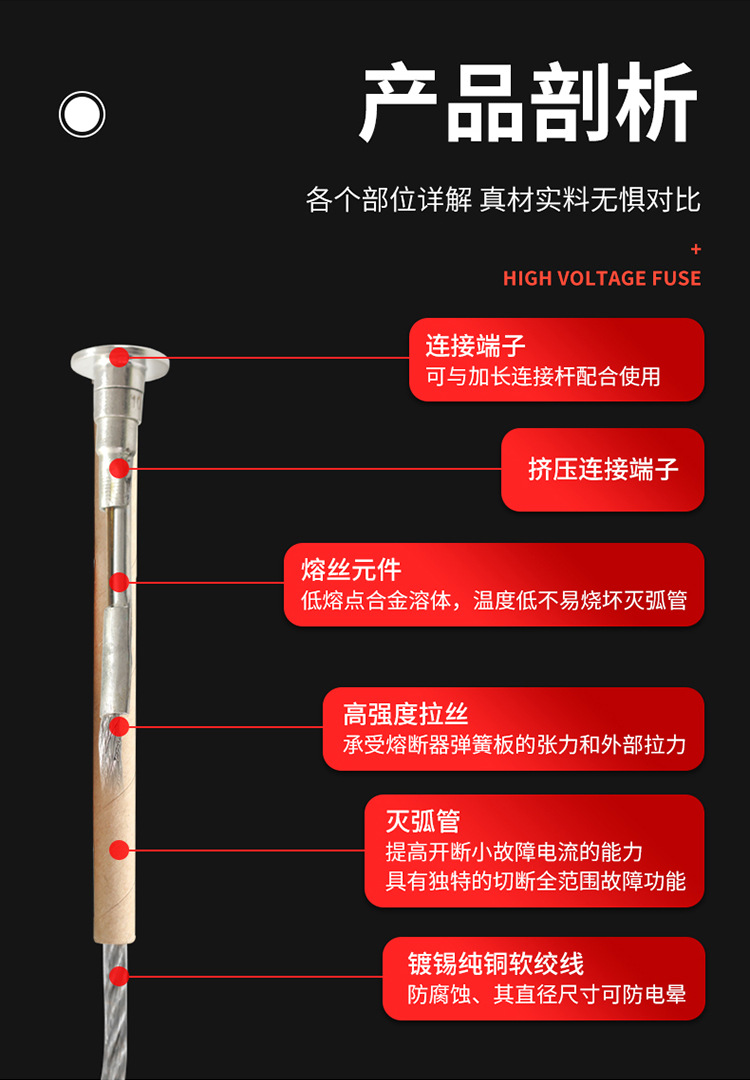 产品剖析

各个部位详解 真材实料无惧对比

+
HIGH VOLTAGE FUSE

连接端子
可与加长连接杆配合使用

挤压连接端子

熔丝元件
低熔点合金溶体，温度低不易烧坏灭弧管

高强度拉丝
承受熔断器弹簧板的张力和外部拉力

灭弧管
提高开断小故障电流的能力
具有独特的切断全范围故障功能

镀锡纯铜软绞线
防腐蚀、其直径尺寸可防电晕