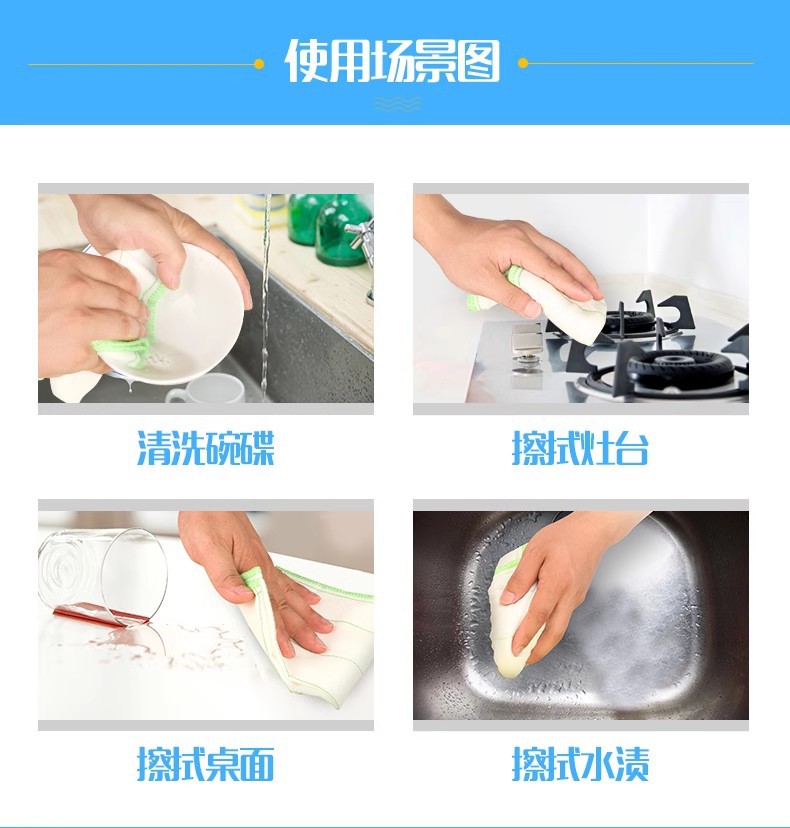 使用场景图

清洗碗碟

擦拭灶台

擦拭桌面

擦拭水渍