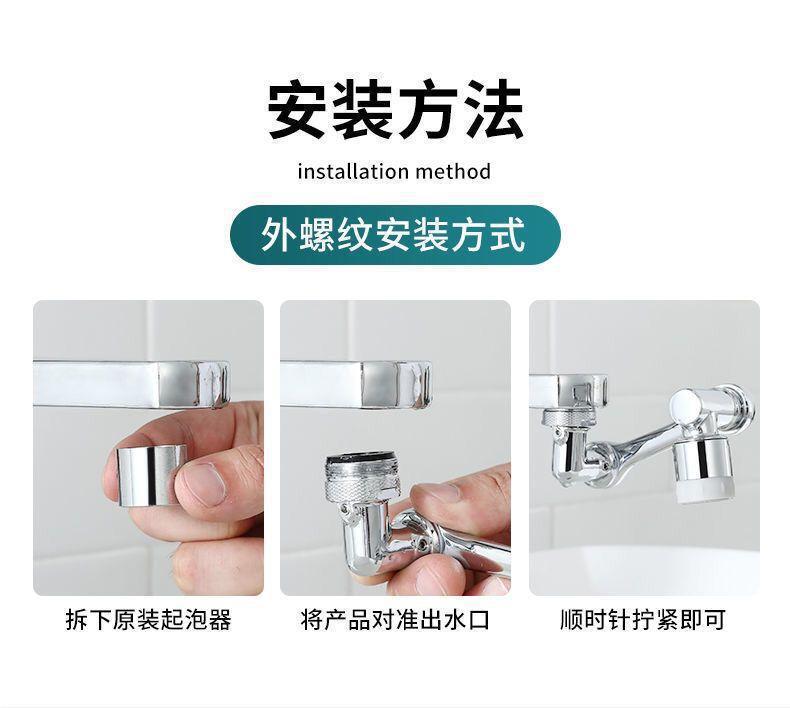 安装方法

installation method

外螺纹安装方式

拆下原装起泡器

将产品对准出水口

顺时针拧紧即可