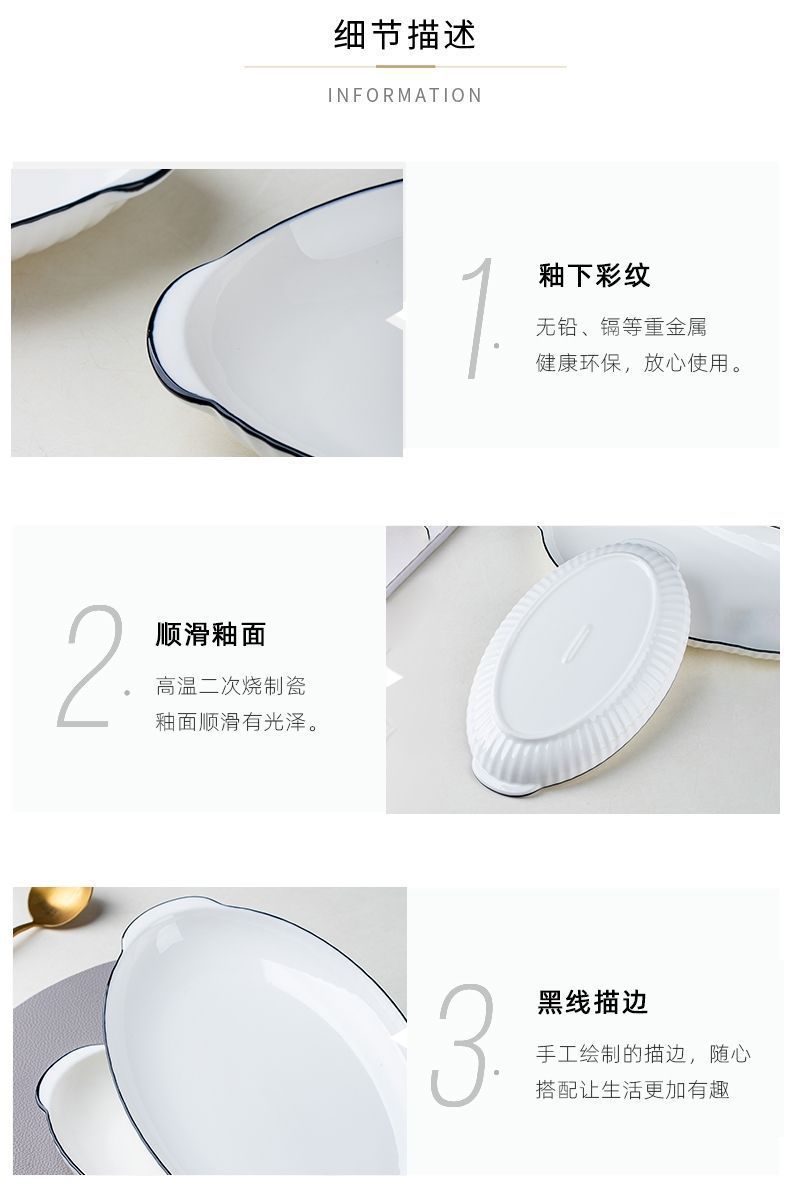 细节描述

INFORMATION

1.

釉下彩纹

无铅、镉等重金属
健康环保，放心使用。

2.

顺滑釉面

高温二次烧制瓷
釉面顺滑有光泽。

3.

黑线描边

手工绘制的描边，随心
搭配让生活更加有趣