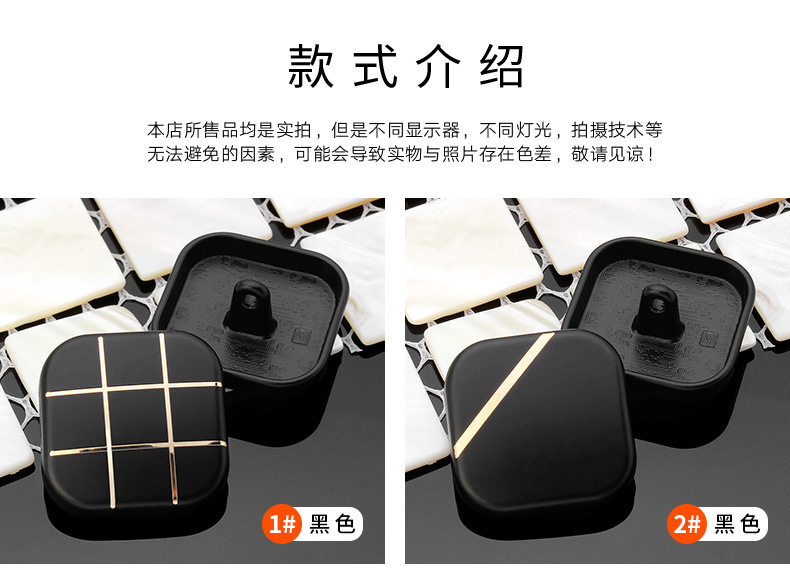 款式介绍

本店所售品均是实拍，但是不同显示器，不同灯光，拍摄技术等无法避免的因素，可能会导致实物与照片存在色差，敬请见谅！

1# 黑色

2# 黑色