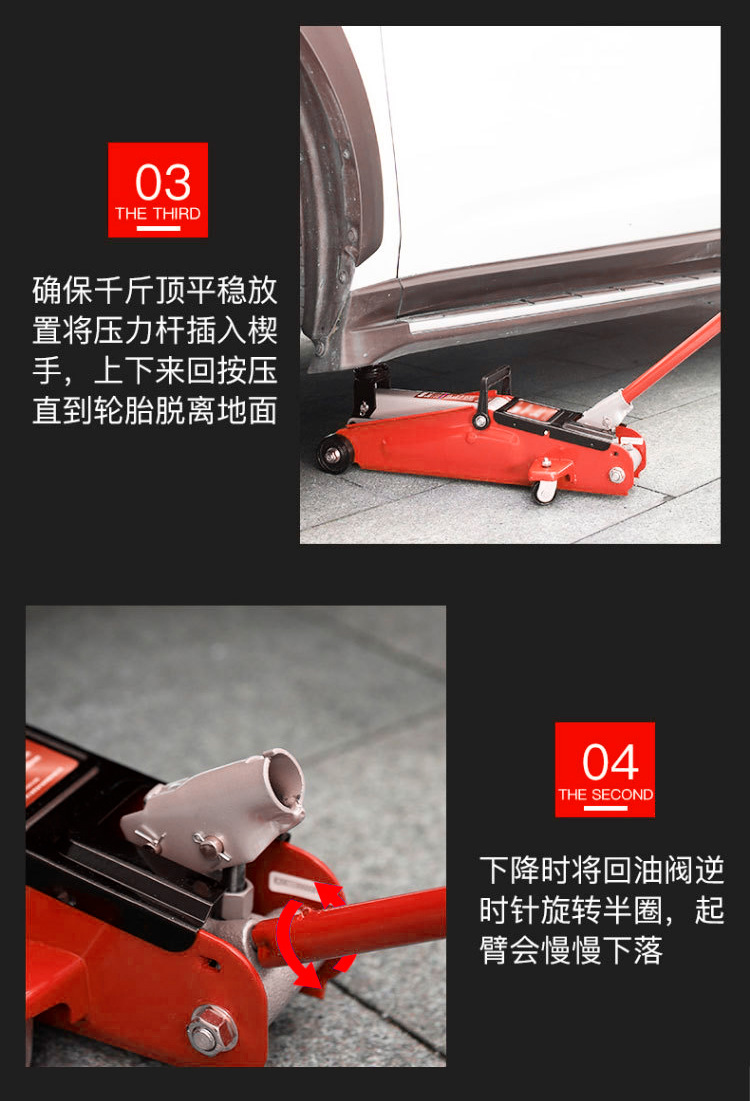 03
THE THIRD

确保千斤顶平稳放置将压力杆插入楔手，上下来回按压直到轮胎脱离地面

04
THE SECOND

下降时将回油阀逆时针旋转半圈，起臂会慢慢下落