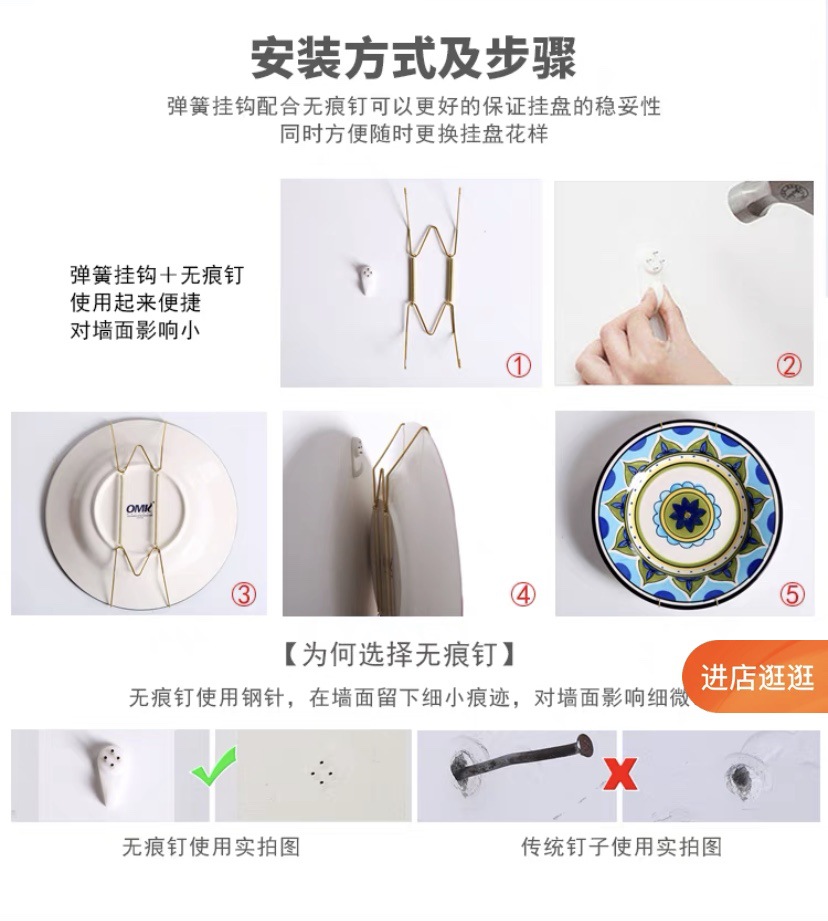 安装方式及步骤

弹簧挂钩配合无痕钉可以更好的保证挂盘的稳妥性
同时方便随时更换挂盘花样

弹簧挂钩＋无痕钉
使用起来便捷
对墙面影响小

①

②

OMK

③

④

⑤

【为何选择无痕钉】

进店逛逛

无痕钉使用钢针，在墙面留下细小痕迹，对墙面影响细微

无痕钉使用实拍图

传统钉子使用实拍图