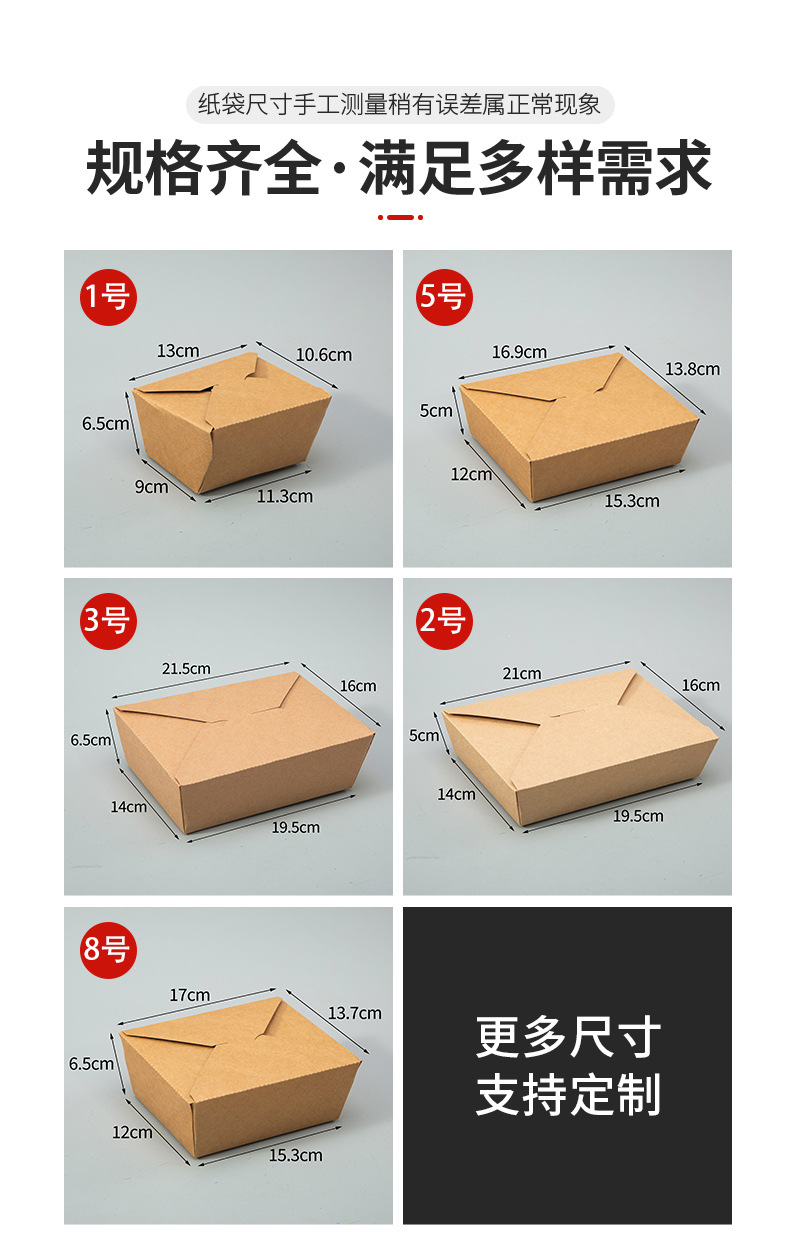 纸袋尺寸手工测量稍有误差属正常现象

规格齐全·满足多样需求

1号
13cm
10.6cm
6.5cm
9cm
11.3cm

5号
16.9cm
13.8cm
5cm
12cm
15.3cm

3号
21.5cm
16cm
6.5cm
14cm
19.5cm

2号
21cm
16cm
5cm
14cm
19.5cm

8号
17cm
13.7cm
6.5cm
12cm
15.3cm

更多尺寸
支持定制