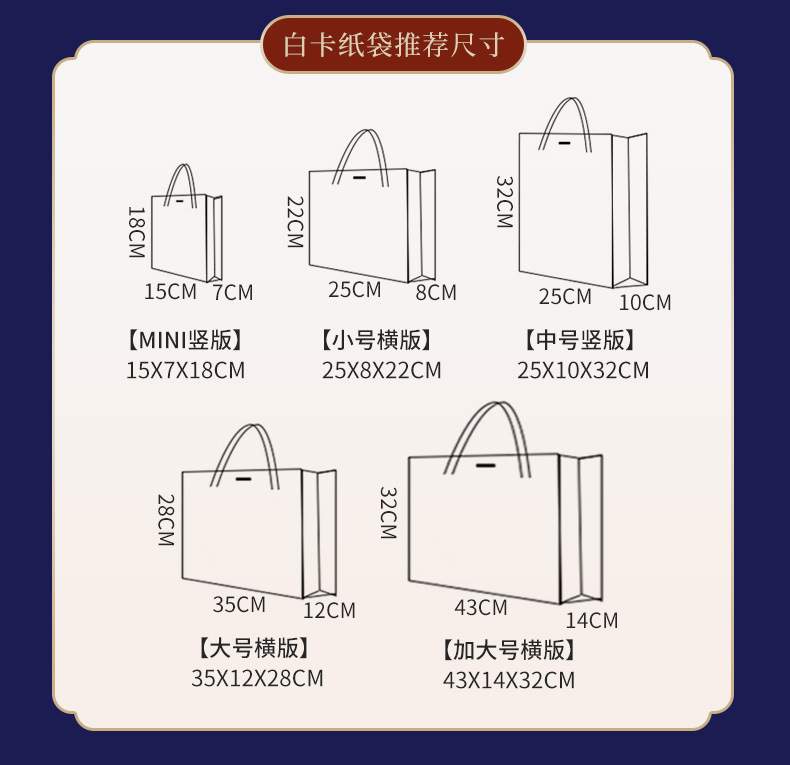 白卡纸袋推荐尺寸

18CM
15CM 7CM
【MINI竖版】
15X7X18CM

22CM
25CM 8CM
【小号横版】
25X8X22CM

32CM
25CM 10CM
【中号竖版】
25X10X32CM

28CM
35CM 12CM
【大号横版】
35X12X28CM

32CM
43CM 14CM
【加大号横版】
43X14X32CM