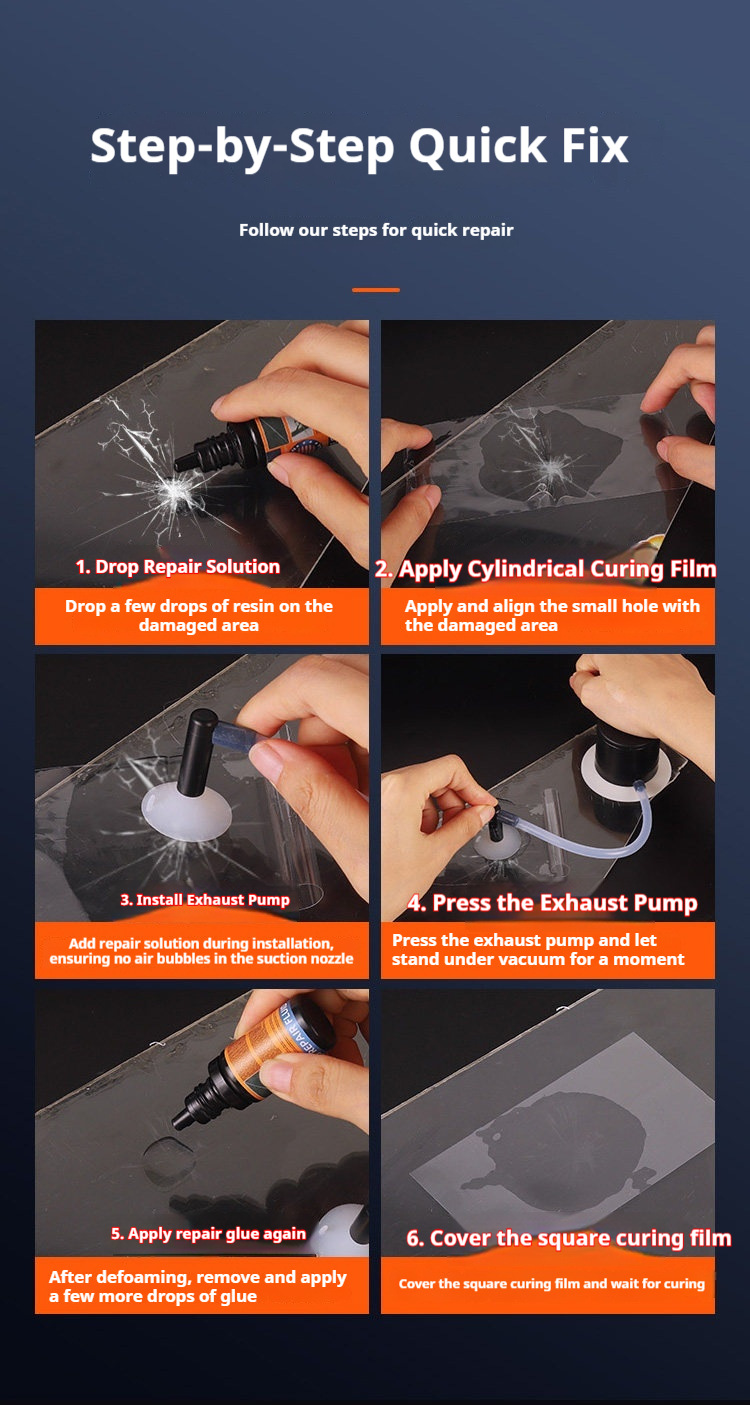 Step-by-Step Quick Fix

Follow our steps for quick repair

1. Drop Repair Solution

Drop a few drops of resin on the damaged area

2. Apply Cylindrical Curing Film

Apply and align the small hole with the damaged area

3. Install Exhaust Pump

Add repair solution during installation, ensuring no air bubbles in the suction nozzle

4. Press the Exhaust Pump

Press the exhaust pump and let stand under vacuum for a moment

5. Apply repair glue again

After defoaming, remove and apply a few more drops of glue

6. Cover the square curing film

Cover the square curing film and wait for curing