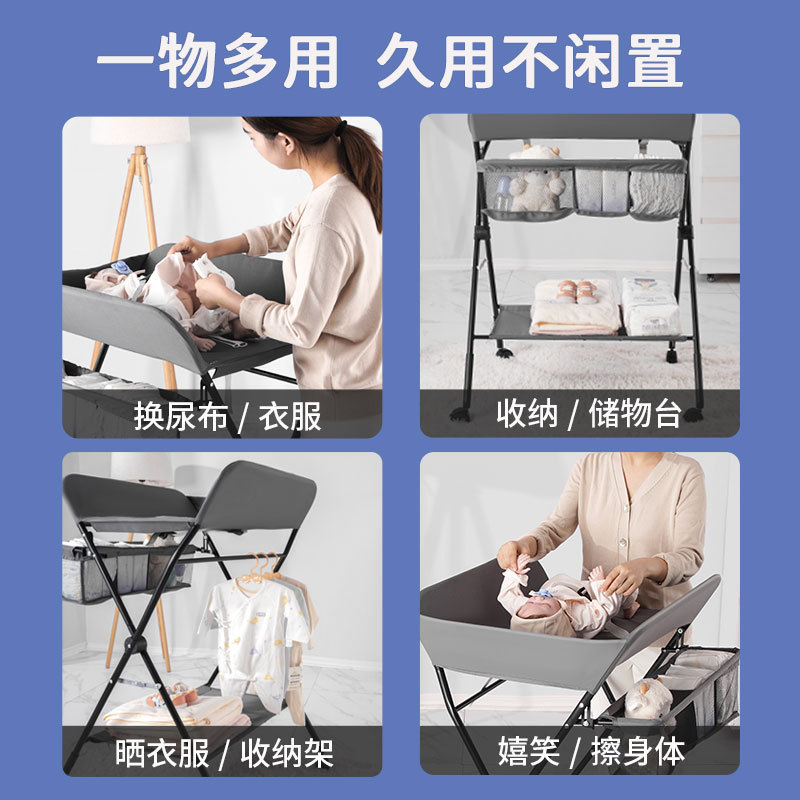 一物多用 久用不闲置

换尿布 / 衣服

收纳 / 储物台

晒衣服 / 收纳架

嬉笑 / 擦身体