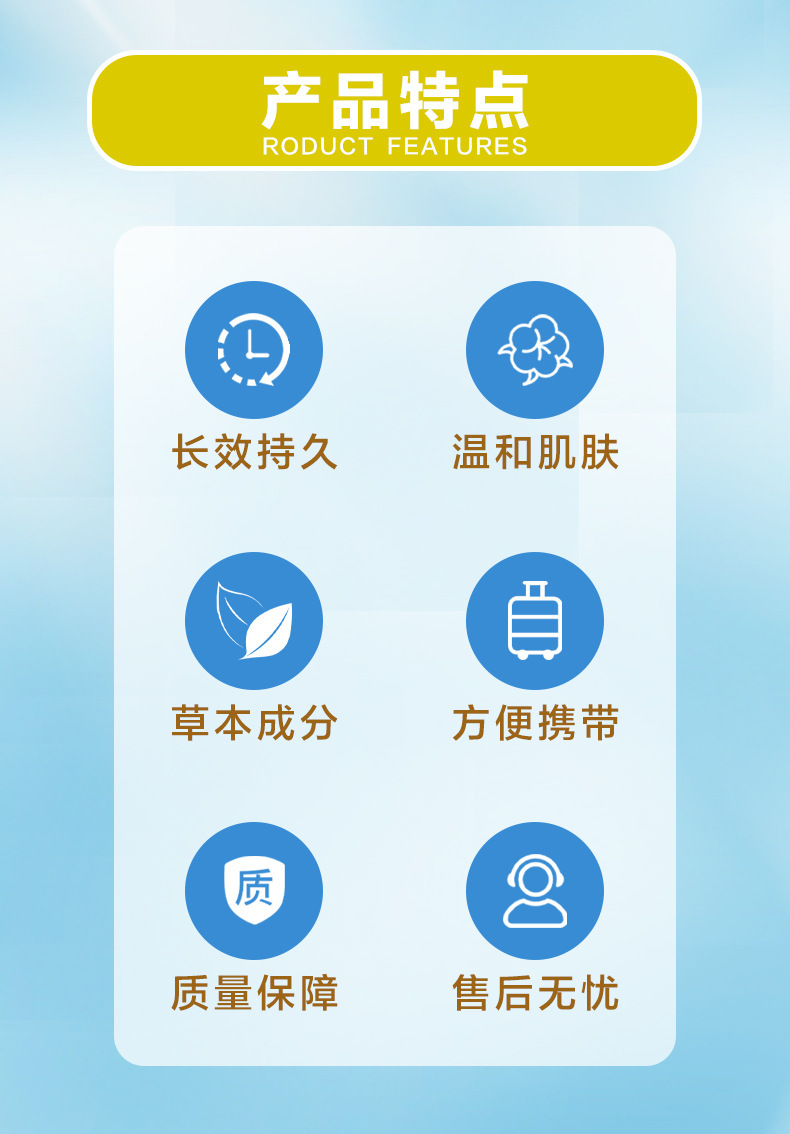 产品特点
RODUCT FEATURES

长效持久

温和肌肤

草本成分

方便携带

质

质量保障

售后无忧