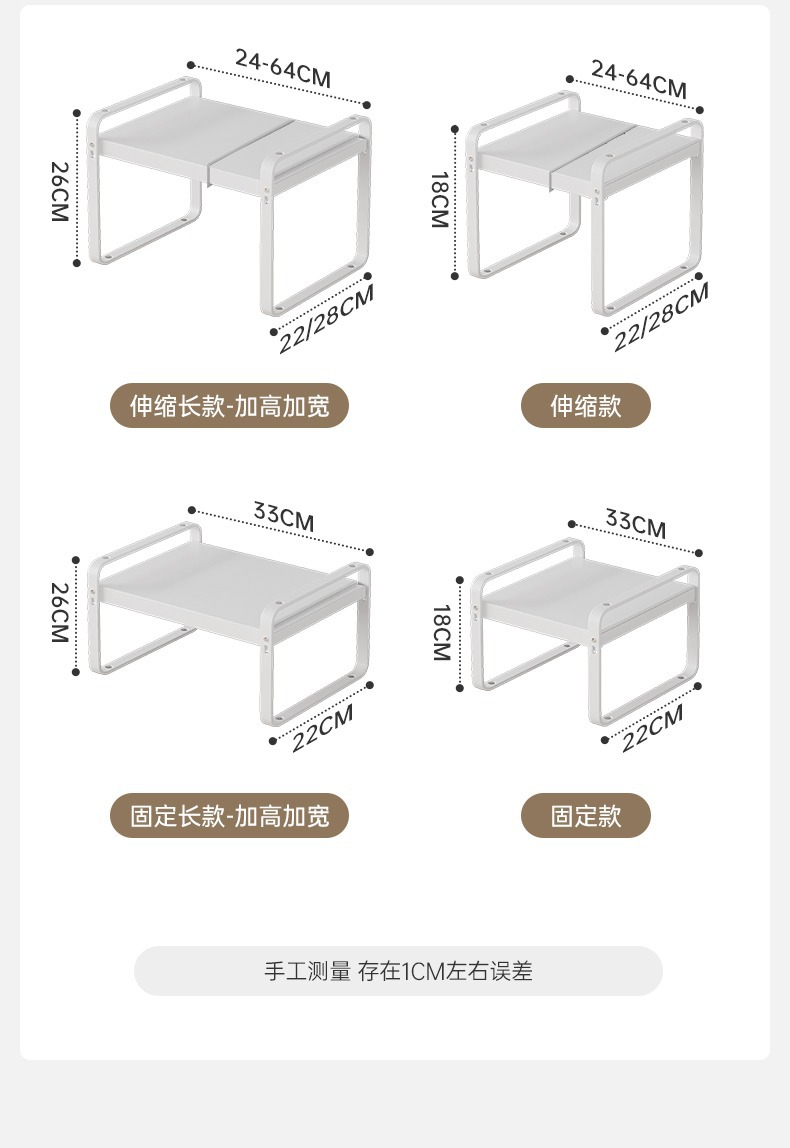 24-64CM
26CM
22/28CM
伸缩长款-加高加宽

24-64CM
18CM
22/28CM
伸缩款

33CM
26CM
22CM
固定长款-加高加宽

33CM
18CM
22CM
固定款

手工测量 存在1CM左右误差