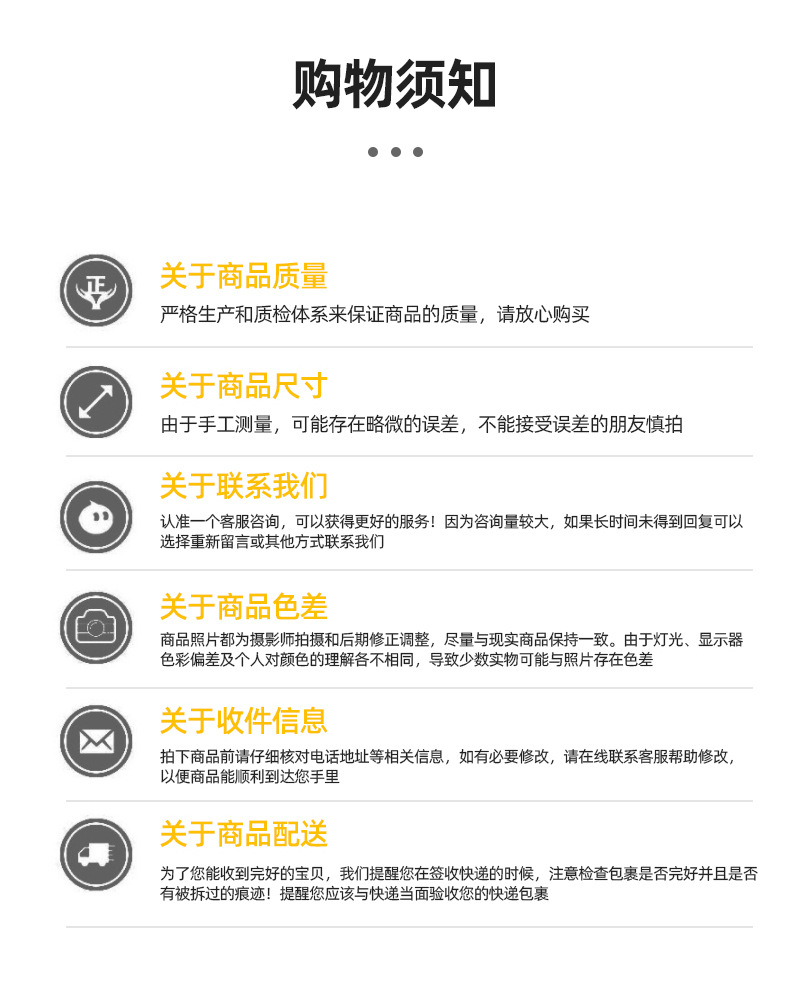 购物须知

关于商品质量

严格生产和质检体系来保证商品的质量，请放心购买

关于商品尺寸

由于手工测量，可能存在略微的误差，不能接受误差的朋友慎拍

关于联系我们

认准一个客服咨询，可以获得更好的服务！因为咨询量较大，如果长时间未得到回复可以选择重新留言或其他方式联系我们

关于商品色差

商品照片都为摄影师拍摄和后期修正调整，尽量与现实商品保持一致。由于灯光、显示器色彩偏差及个人对颜色的理解各不相同，导致少数实物可能与照片存在色差

关于收件信息

拍下商品前请仔细核对电话地址等相关信息，如有必要修改，请在线联系客服帮助修改，以便商品能顺利到达您手里

关于商品配送

为了您能收到完好的宝贝，我们提醒您在签收快递的时候，注意检查包裹是否完好并且是否有被拆过的痕迹！提醒您应该与快递当面验收您的快递包裹