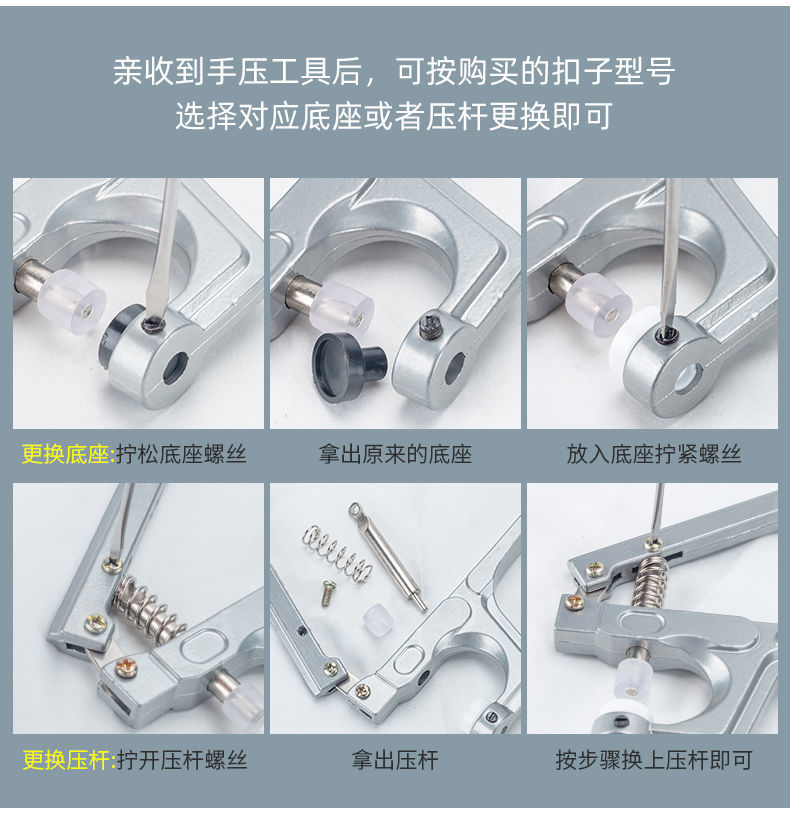 亲收到手压工具后，可按购买的扣子型号
选择对应底座或者压杆更换即可

更换底座:拧松底座螺丝

拿出原来的底座

放入底座拧紧螺丝

更换压杆:拧开压杆螺丝

拿出压杆

按步骤换上压杆即可