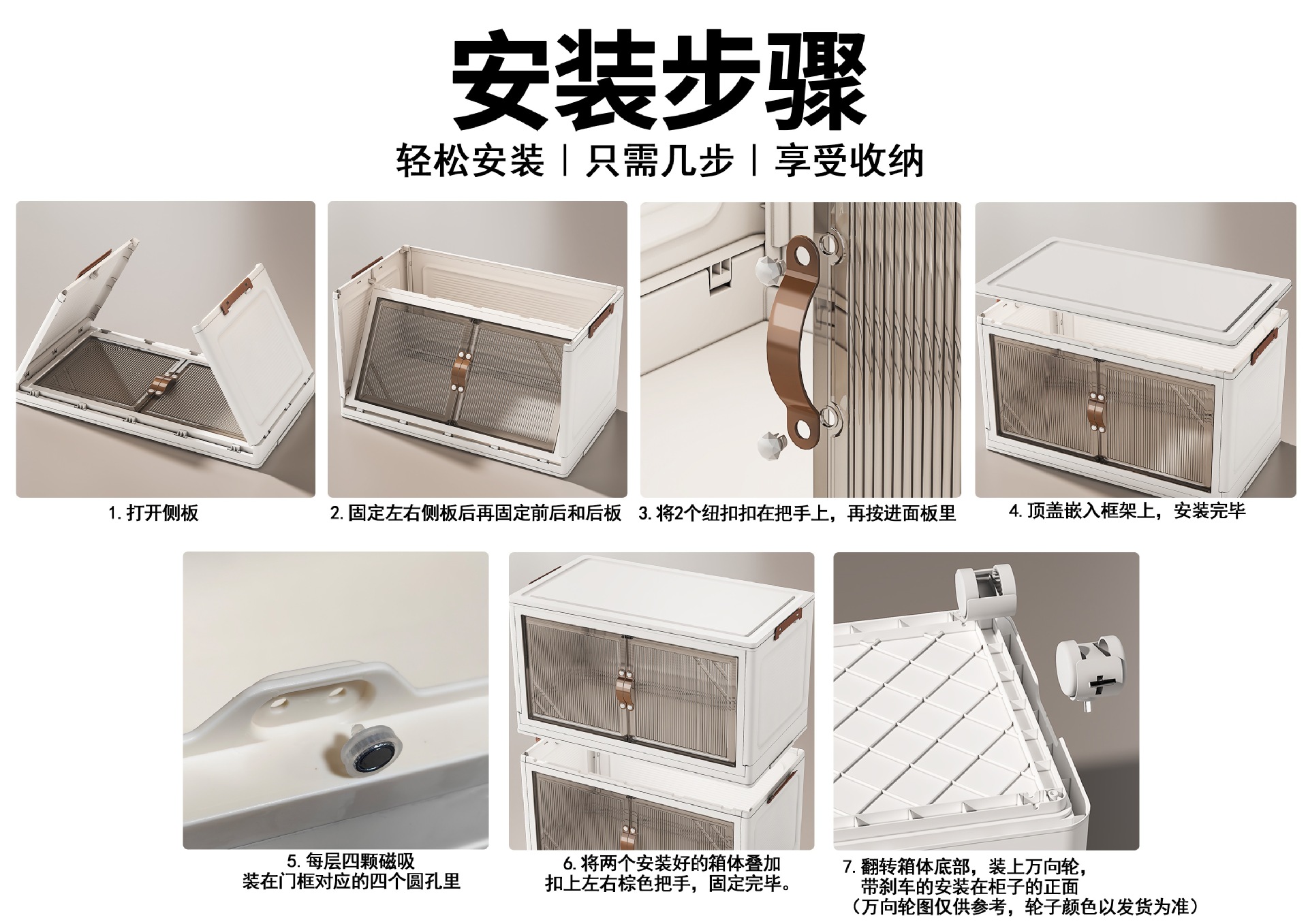 安装步骤

轻松安装 | 只需几步 | 享受收纳

1. 打开侧板

2. 固定左右侧板后再固定前后和后板

3. 将2个纽扣扣在把手上，再按进面板里

4. 顶盖嵌入框架上，安装完毕

5. 每层四颗磁吸
装在门框对应的四个圆孔里

6. 将两个安装好的箱体叠加
扣上左右棕色把手，固定完毕。

7. 翻转箱体底部，装上万向轮，
带刹车的安装在柜子的正面
（万向轮图仅供参考，轮子颜色以发货为准）