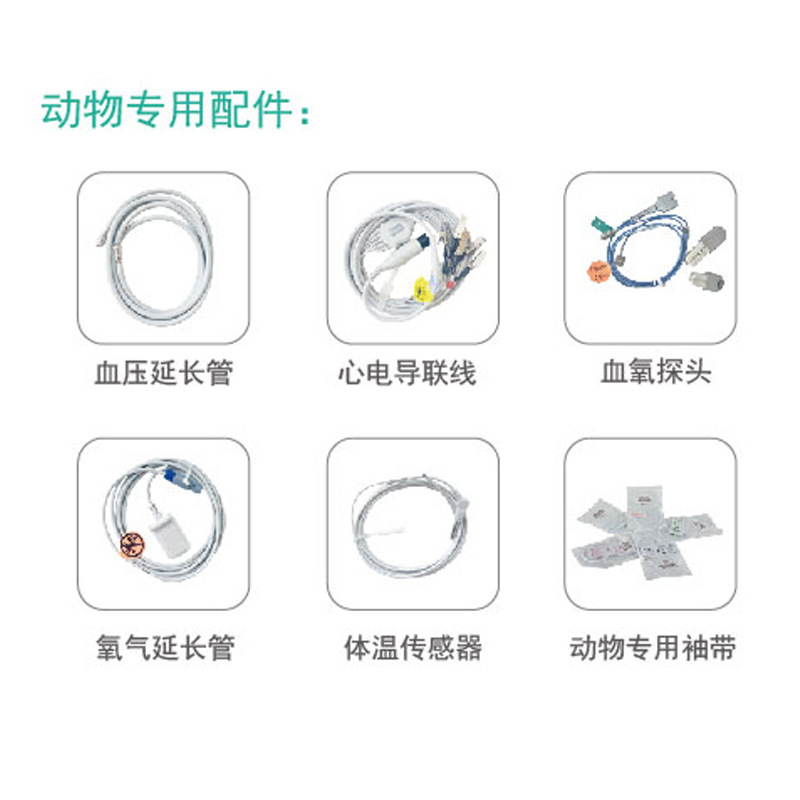 动物专用配件：

血压延长管

心电导联线

血氧探头

氧气延长管

体温传感器

动物专用袖带