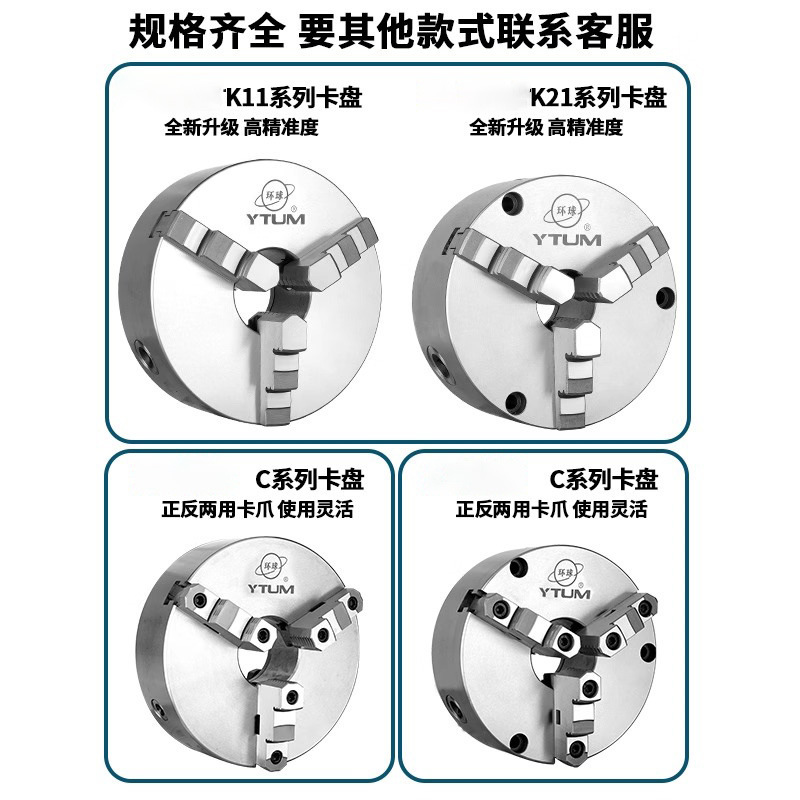 规格齐全 要其他款式联系客服

K11系列卡盘
全新升级 高精准度

环球
YTUM

K21系列卡盘
全新升级 高精准度

环球
YTUM

C系列卡盘
正反两用卡爪 使用灵活

环球
YTUM

C系列卡盘
正反两用卡爪 使用灵活

环球
YTUM